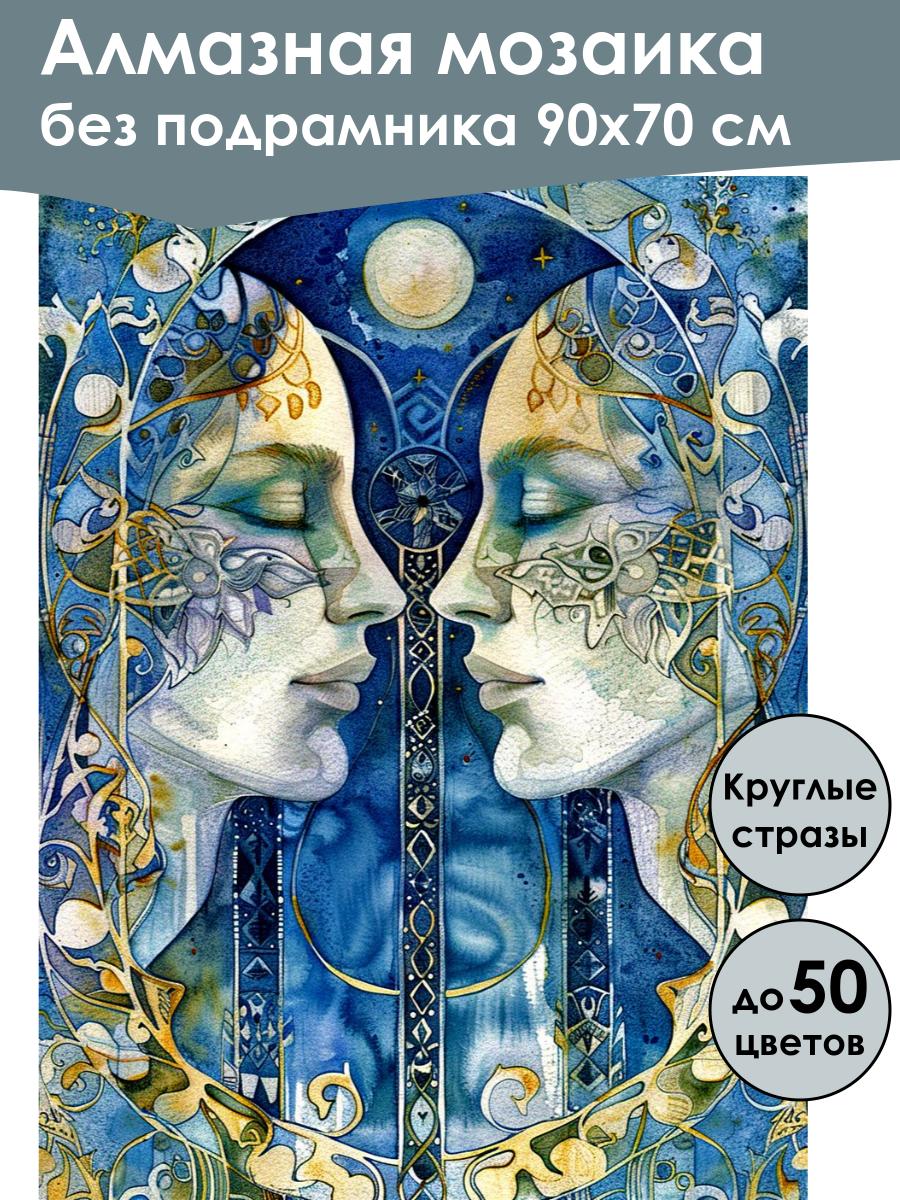 Алмазная мозаика
без подрамника 90х70 см

Круглые стразы

до 50 цветов