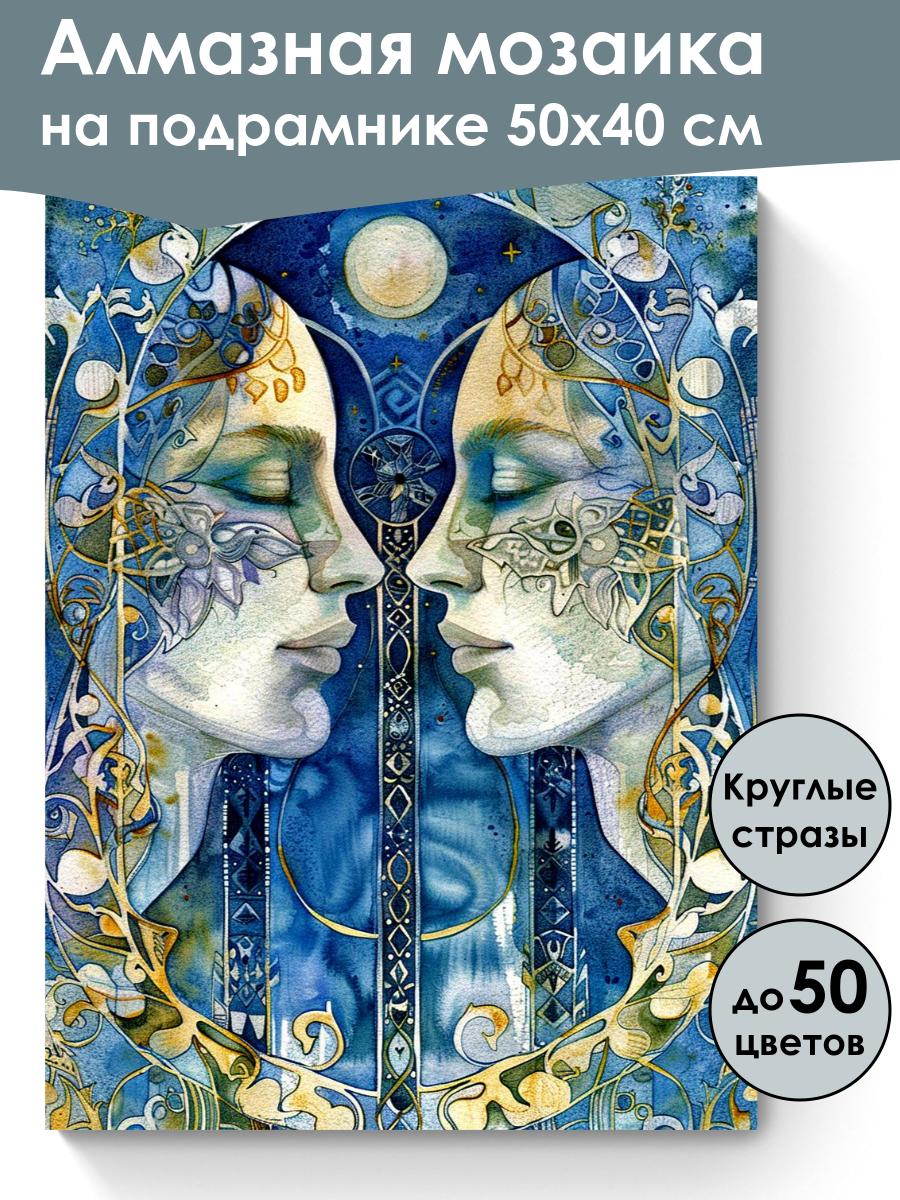 Алмазная мозаика на подрамнике 50х40 см

Круглые стразы

до 50 цветов