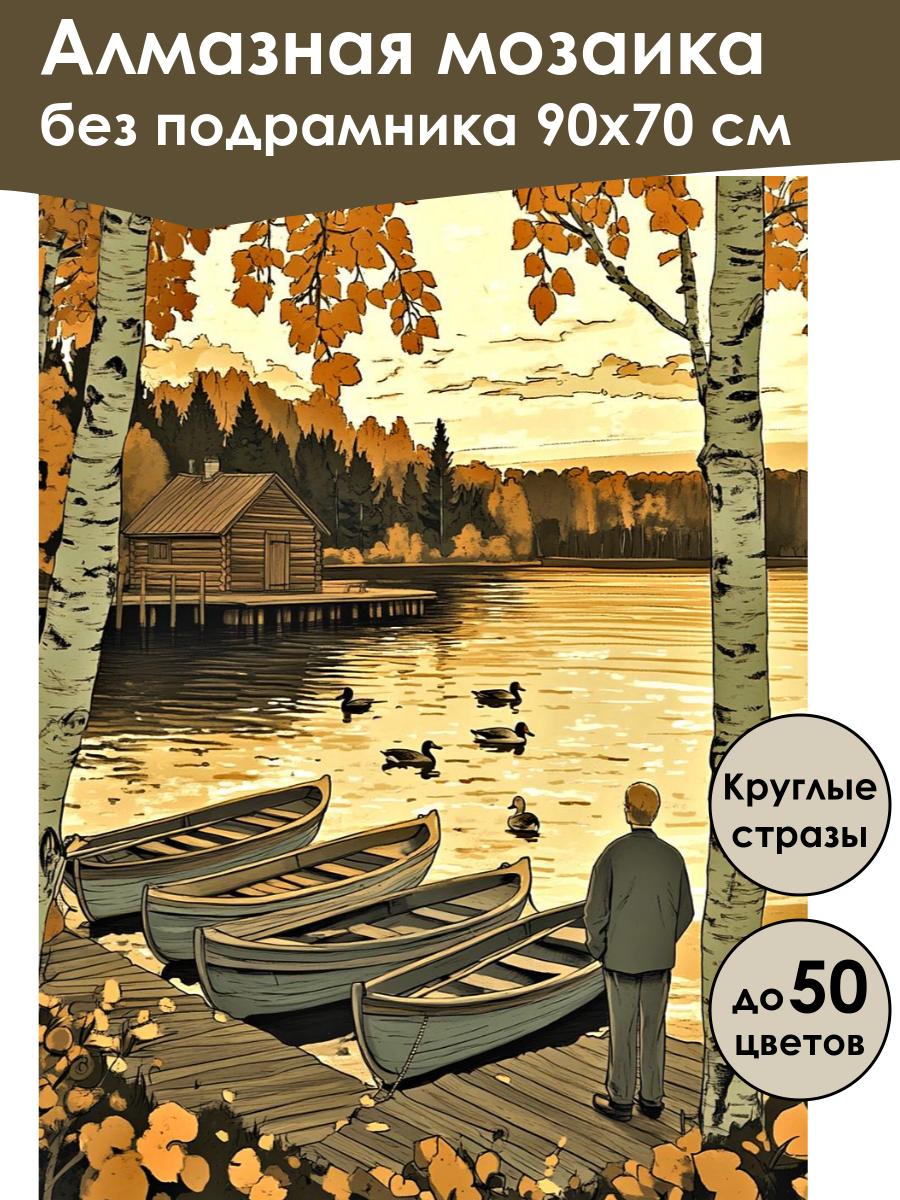 Алмазная мозаика
без подрамника 90х70 см

Круглые стразы

до 50 цветов