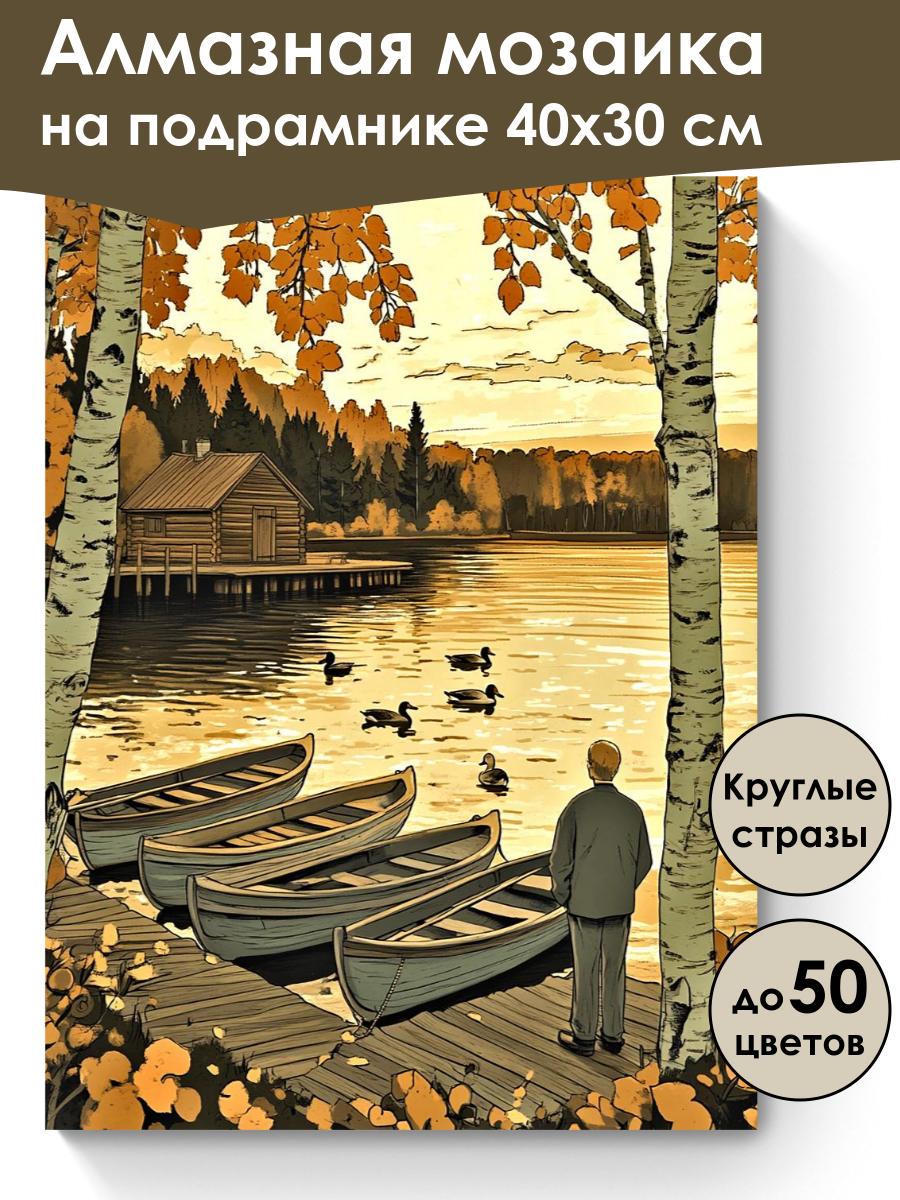 Алмазная мозаика на подрамнике 40х30 см

Круглые стразы

до 50 цветов