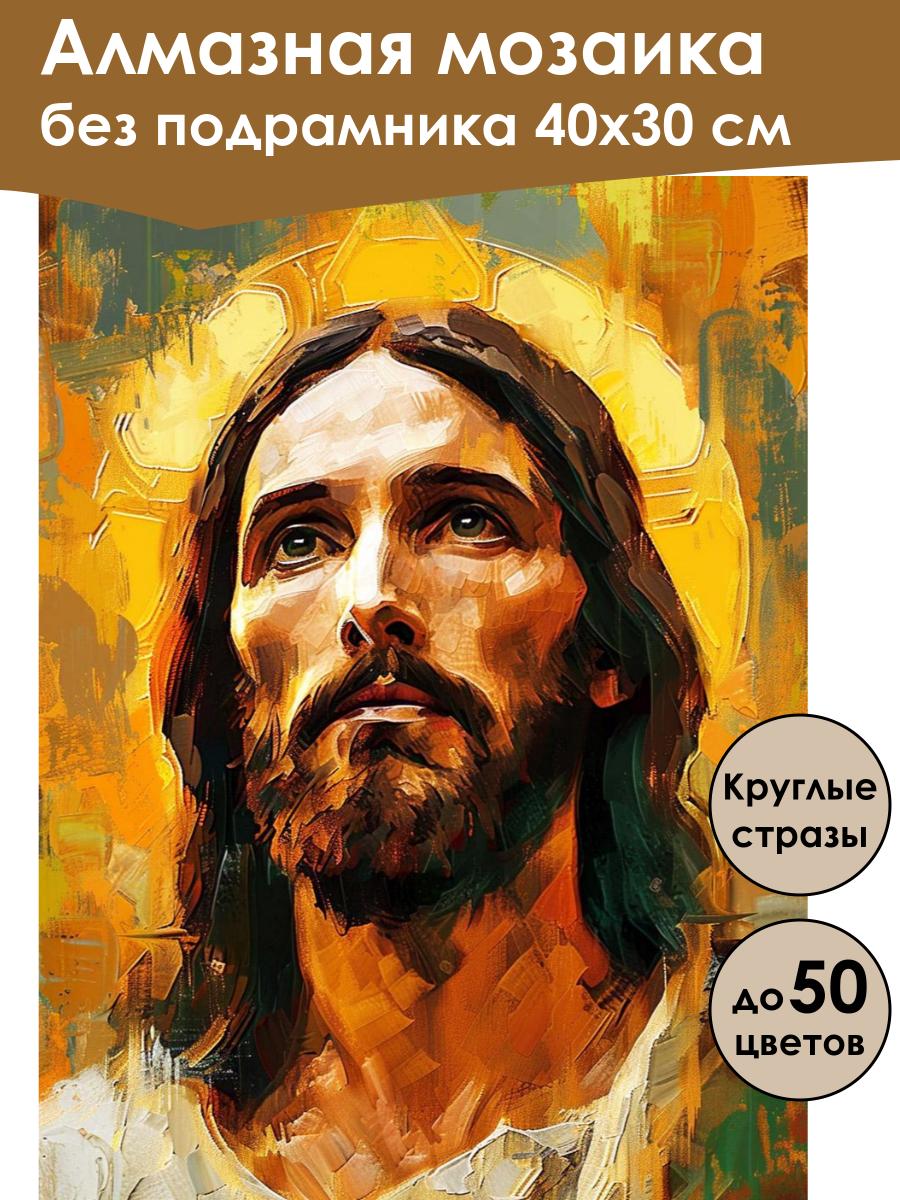 Алмазная мозаика
без подрамника 40х30 см

Круглые стразы

до 50 цветов