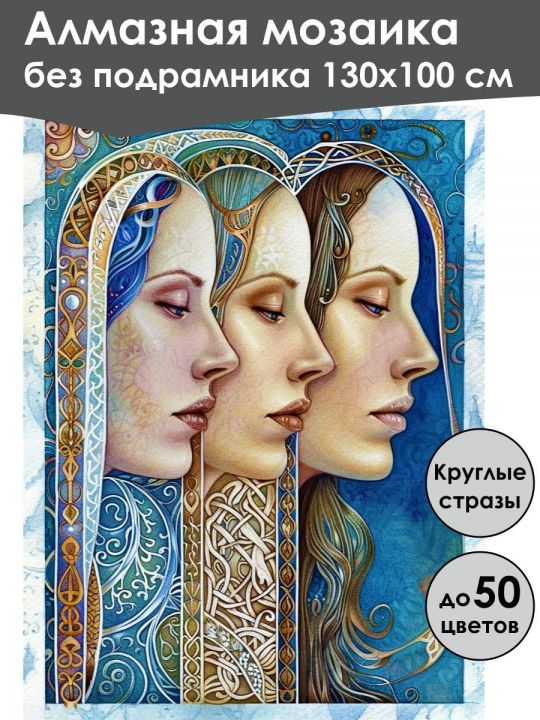 Алмазная мозаика
без подрамника 130х100 см

Круглые стразы

до 50 цветов