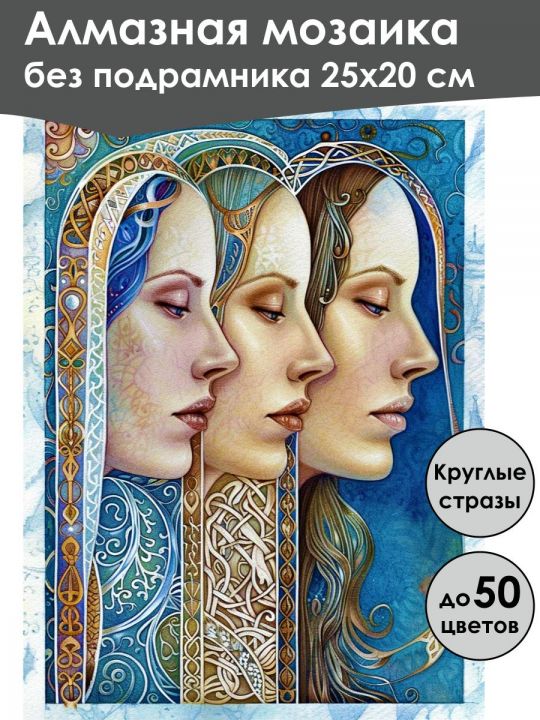 Алмазная мозаика
без подрамника 25х20 см

Круглые стразы

до 50 цветов