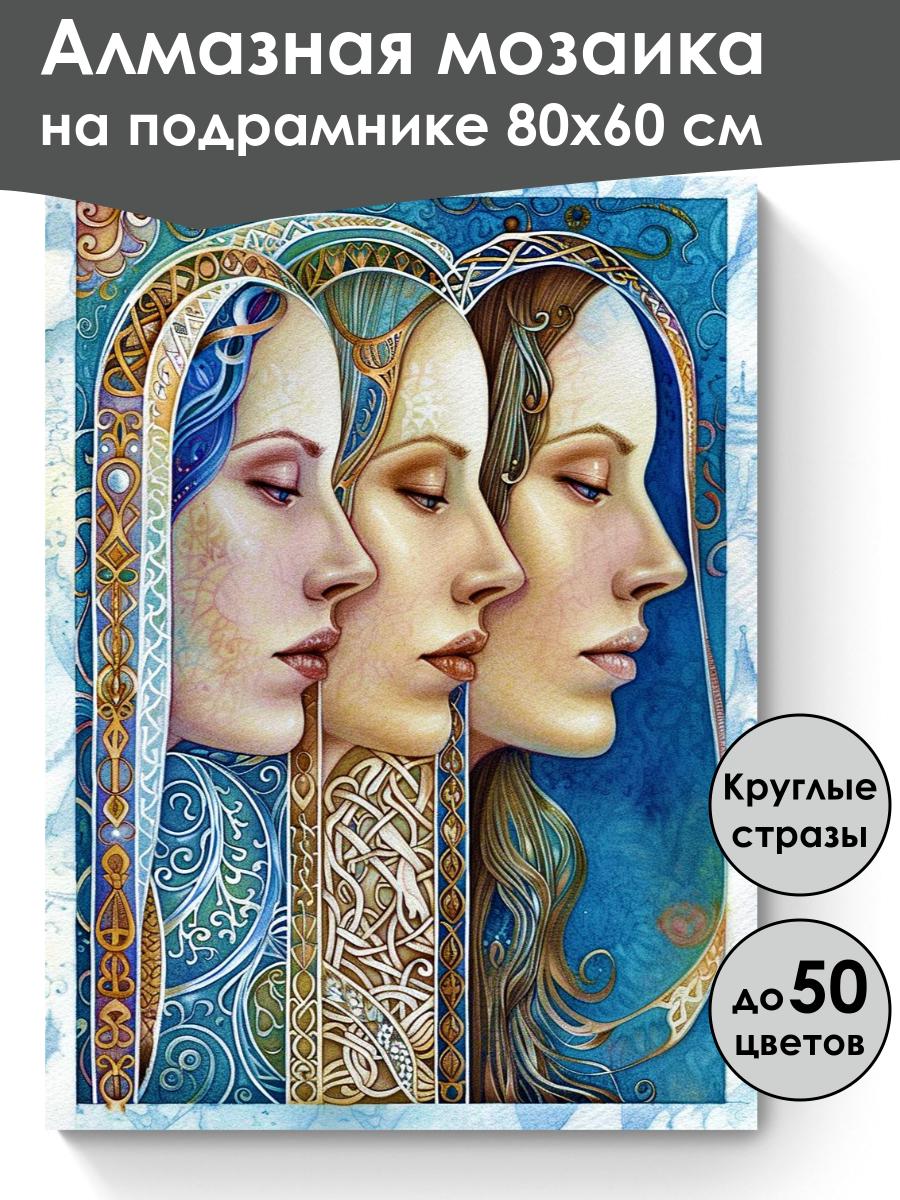 Алмазная мозаика на подрамнике 80х60 см

Круглые стразы

до 50 цветов