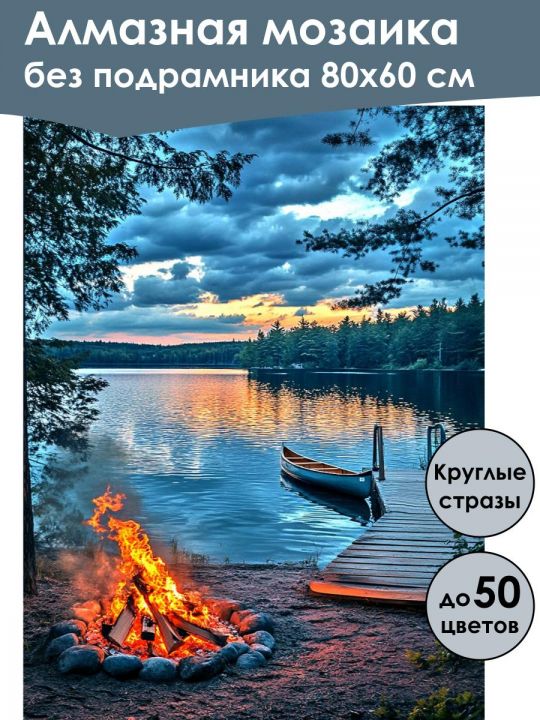 Алмазная мозаика
без подрамника 80х60 см

Круглые
стразы

до 50
цветов