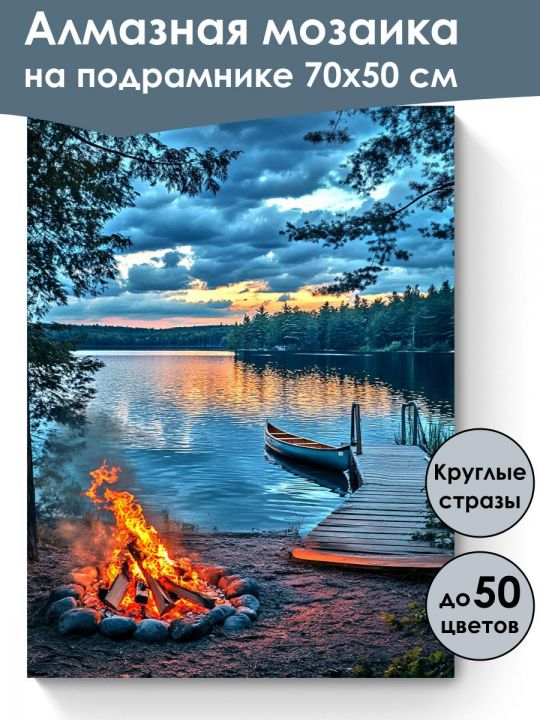 Алмазная мозаика
на подрамнике 70х50 см

Круглые стразы

до 50 цветов