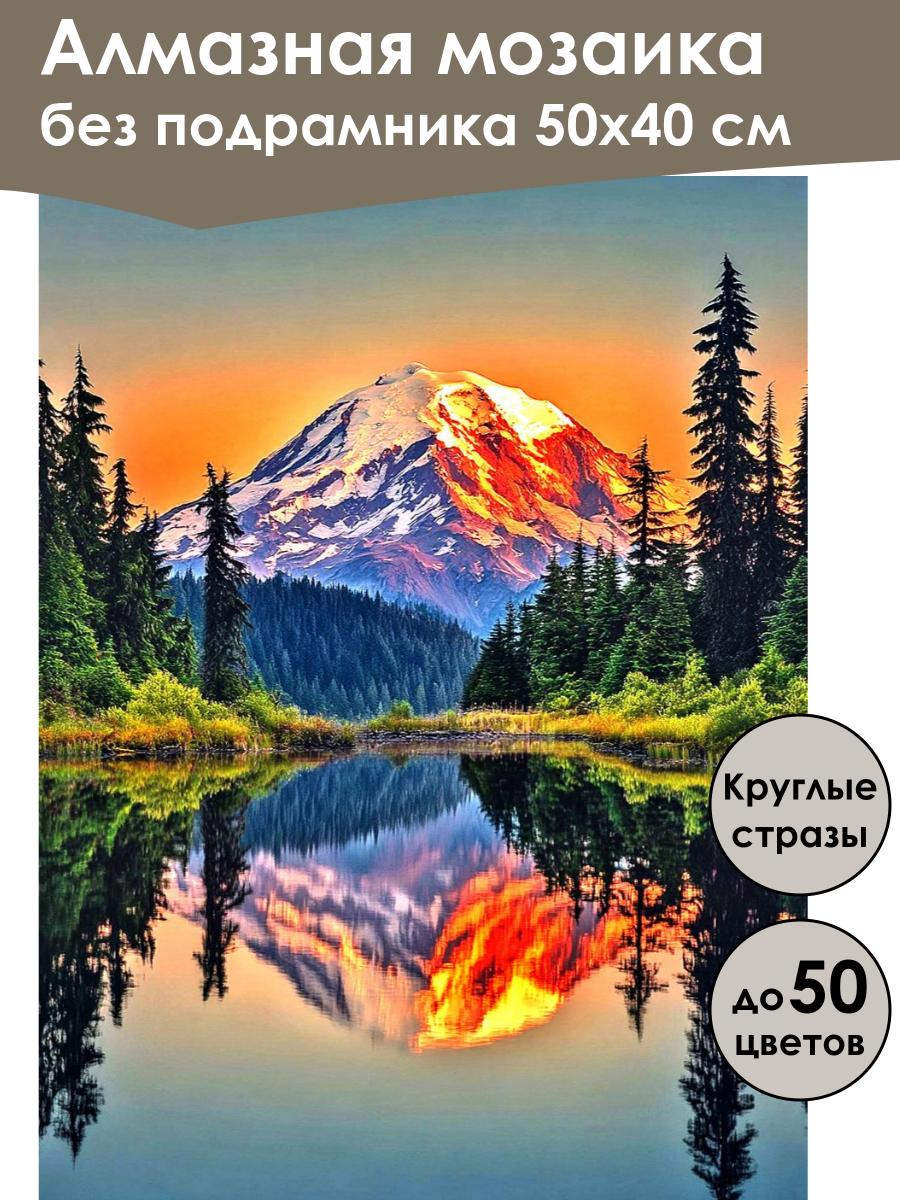 Алмазная мозаика
без подрамника 50х40 см

Круглые стразы

до 50 цветов