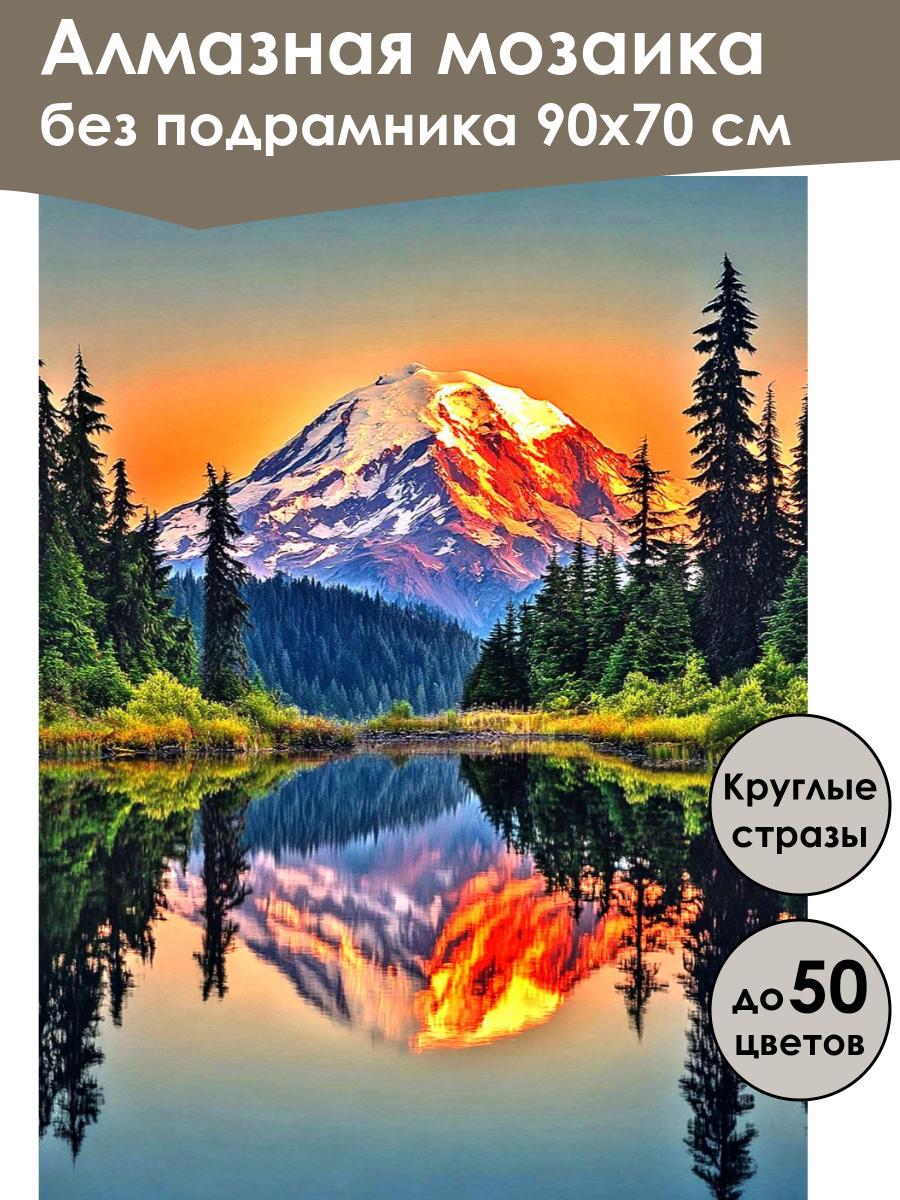 Алмазная мозаика
без подрамника 90х70 см

Круглые стразы

до 50 цветов