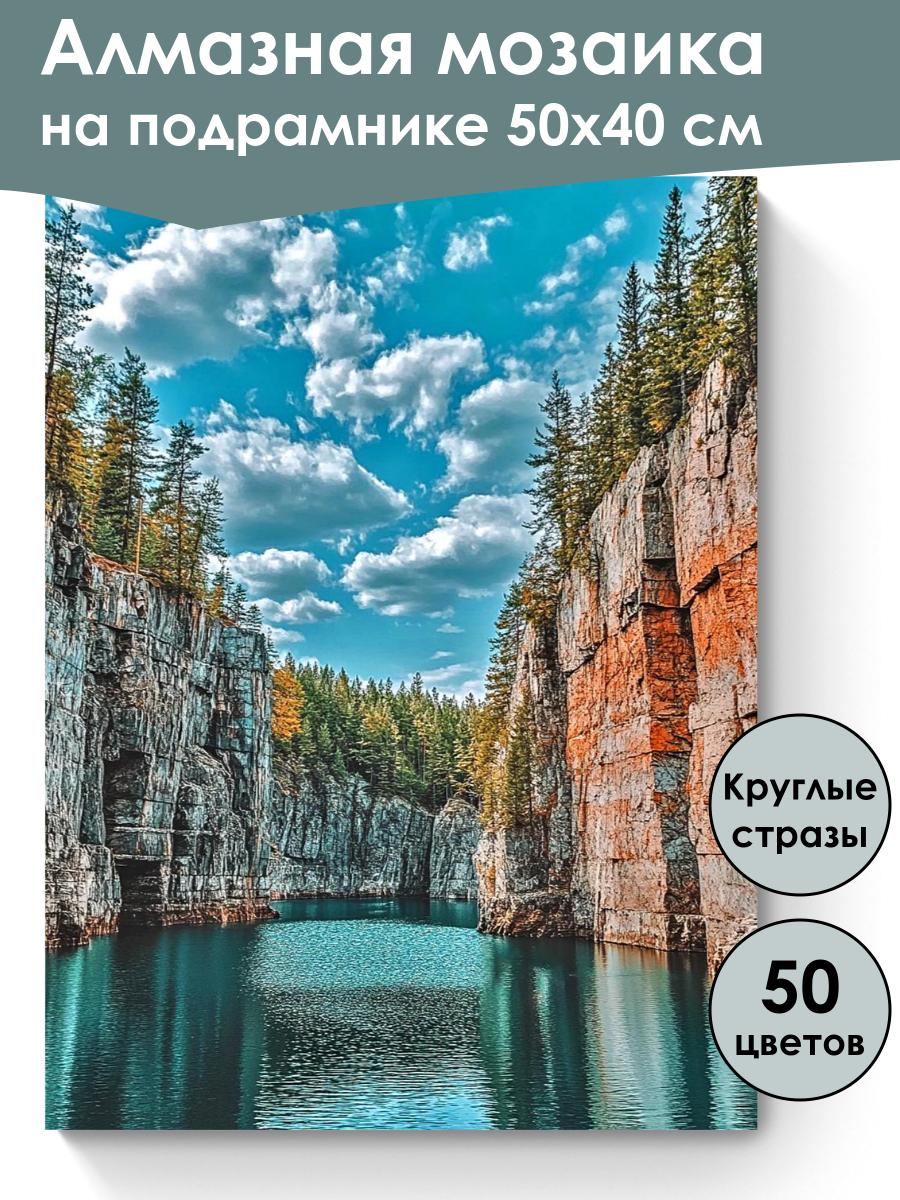 Алмазная мозаика на подрамнике 50х40 см

Круглые стразы

50 цветов