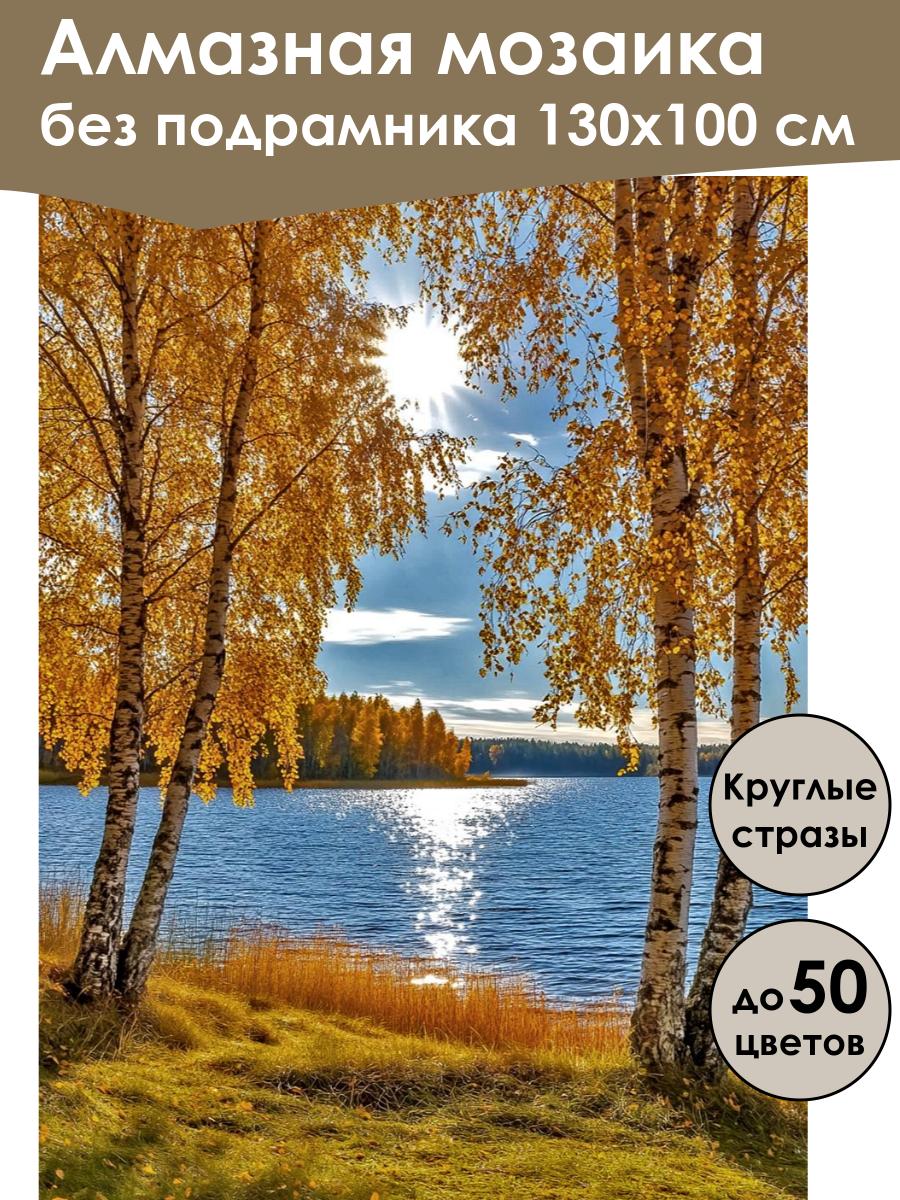 Алмазная мозаика
без подрамника 130х100 см

Круглые стразы

до 50 цветов