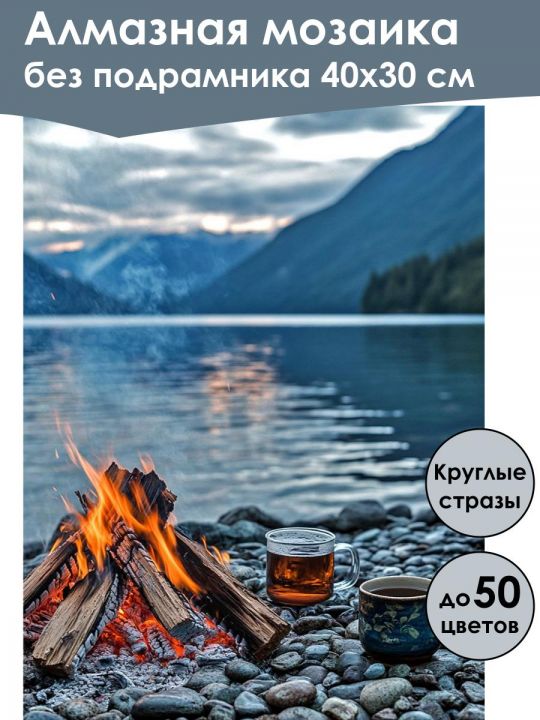 Алмазная мозаика
без подрамника 40х30 см

Круглые стразы

до 50 цветов