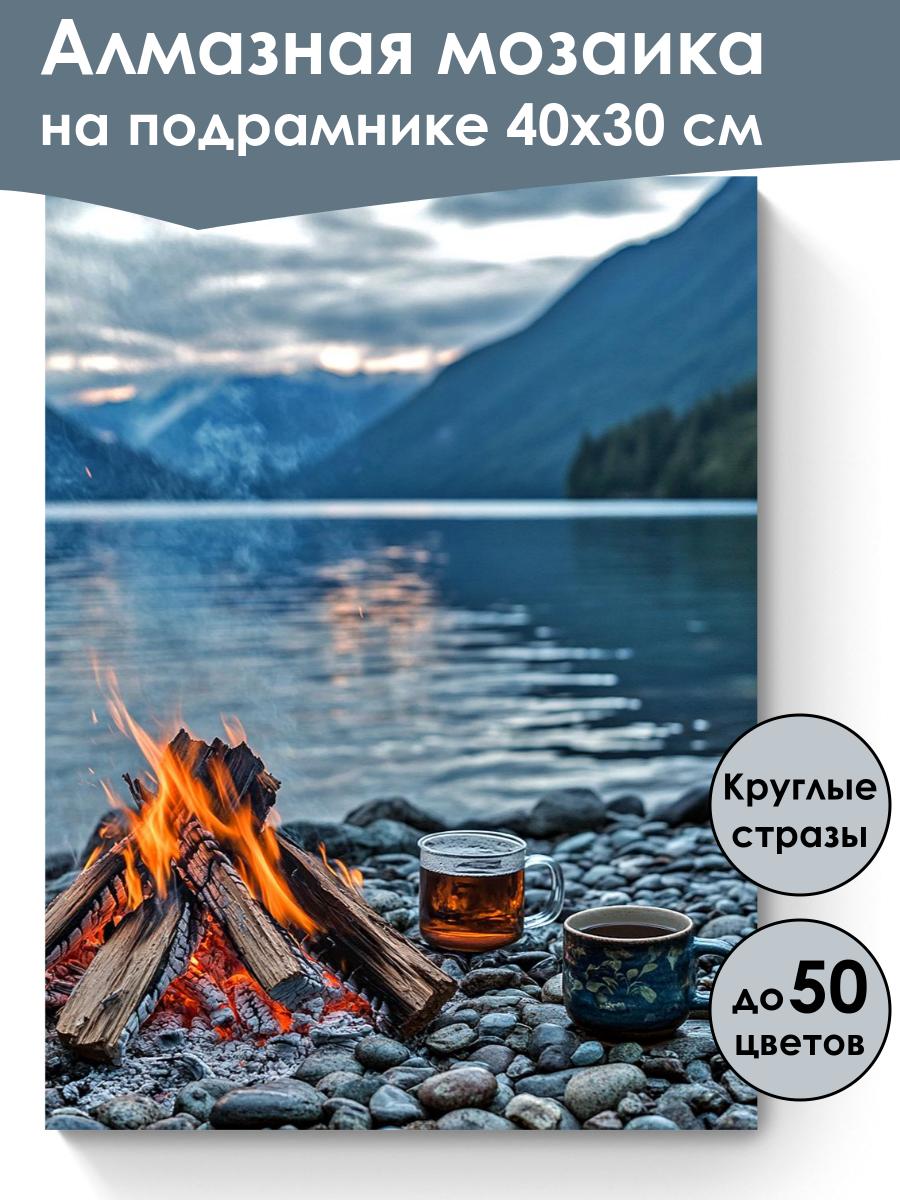 Алмазная мозаика
на подрамнике 40х30 см

Круглые стразы

до 50 цветов