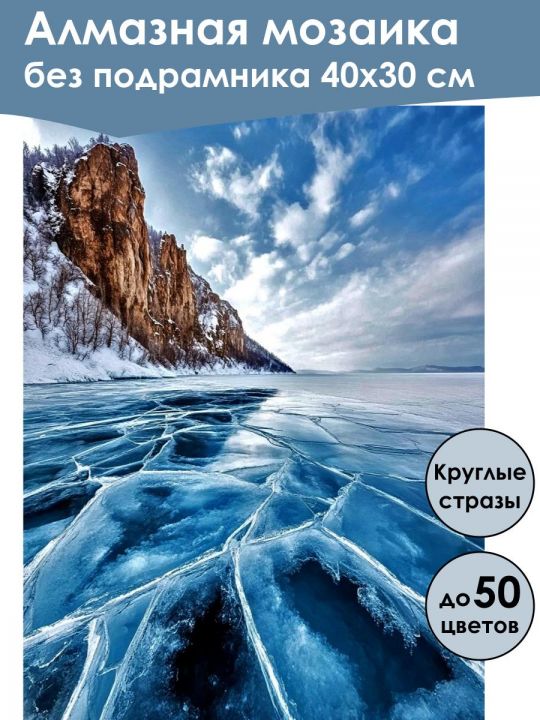 Алмазная мозаика
без подрамника 40х30 см

Круглые стразы

до 50 цветов