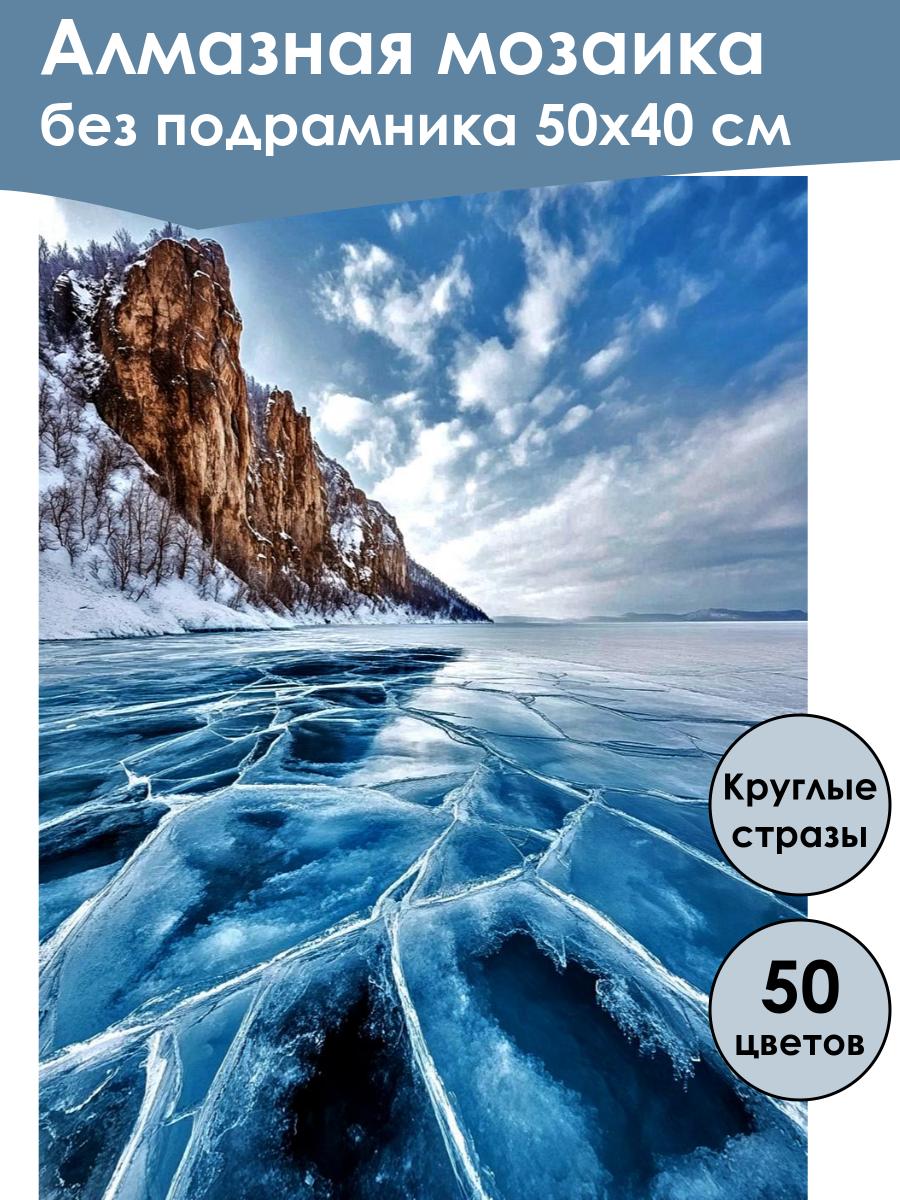 Алмазная мозаика
без подрамника 50х40 см

Круглые стразы

50 цветов