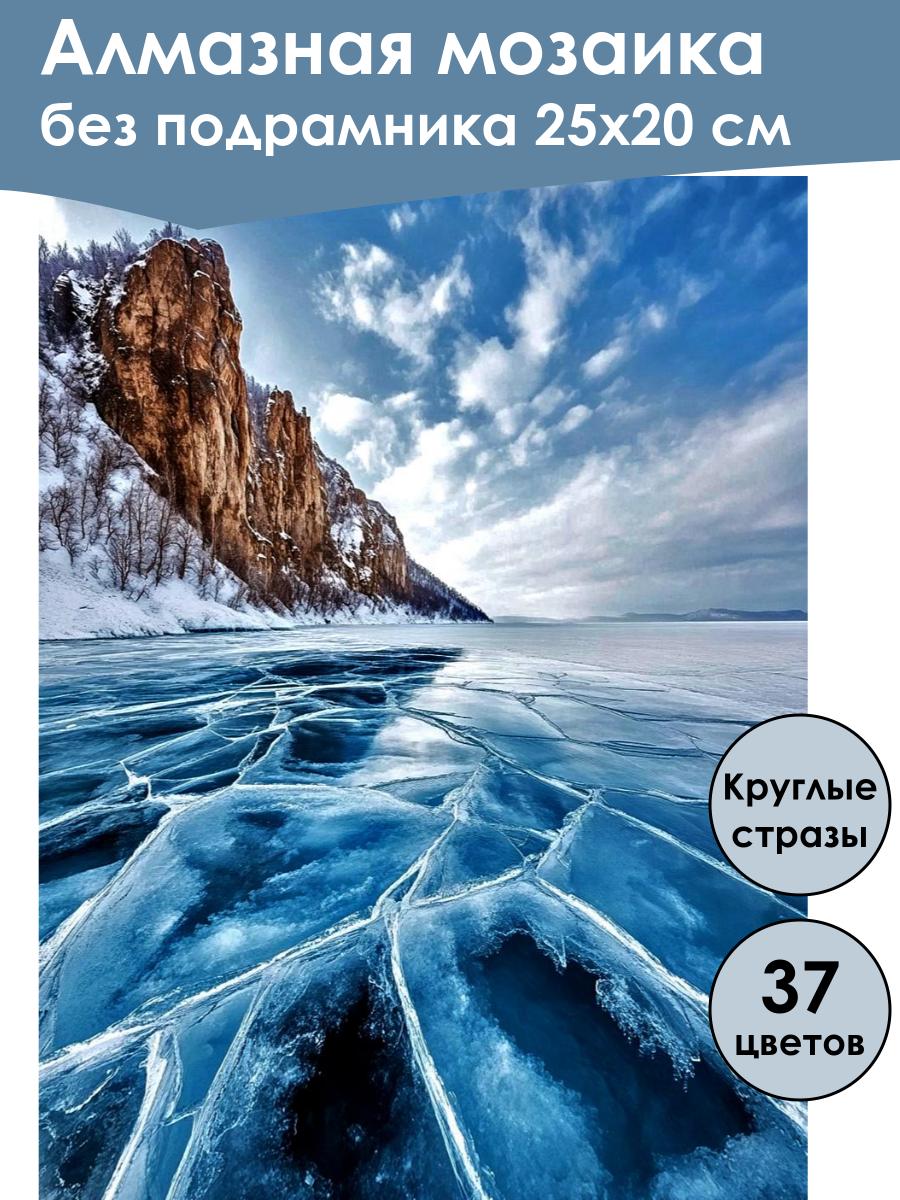 Алмазная мозаика
без подрамника 25х20 см

Круглые стразы

37 цветов