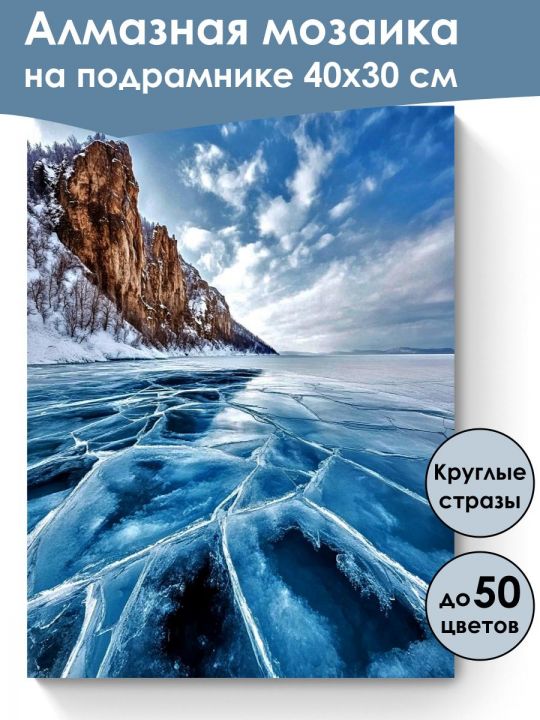 Алмазная мозаика на подрамнике 40х30 см

Круглые стразы

до 50 цветов