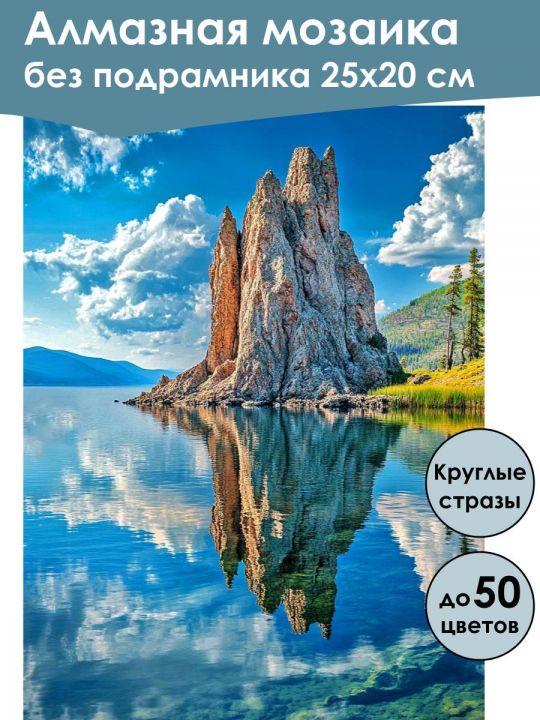 Алмазная мозаика
без подрамника 25х20 см

Круглые стразы

до 50 цветов