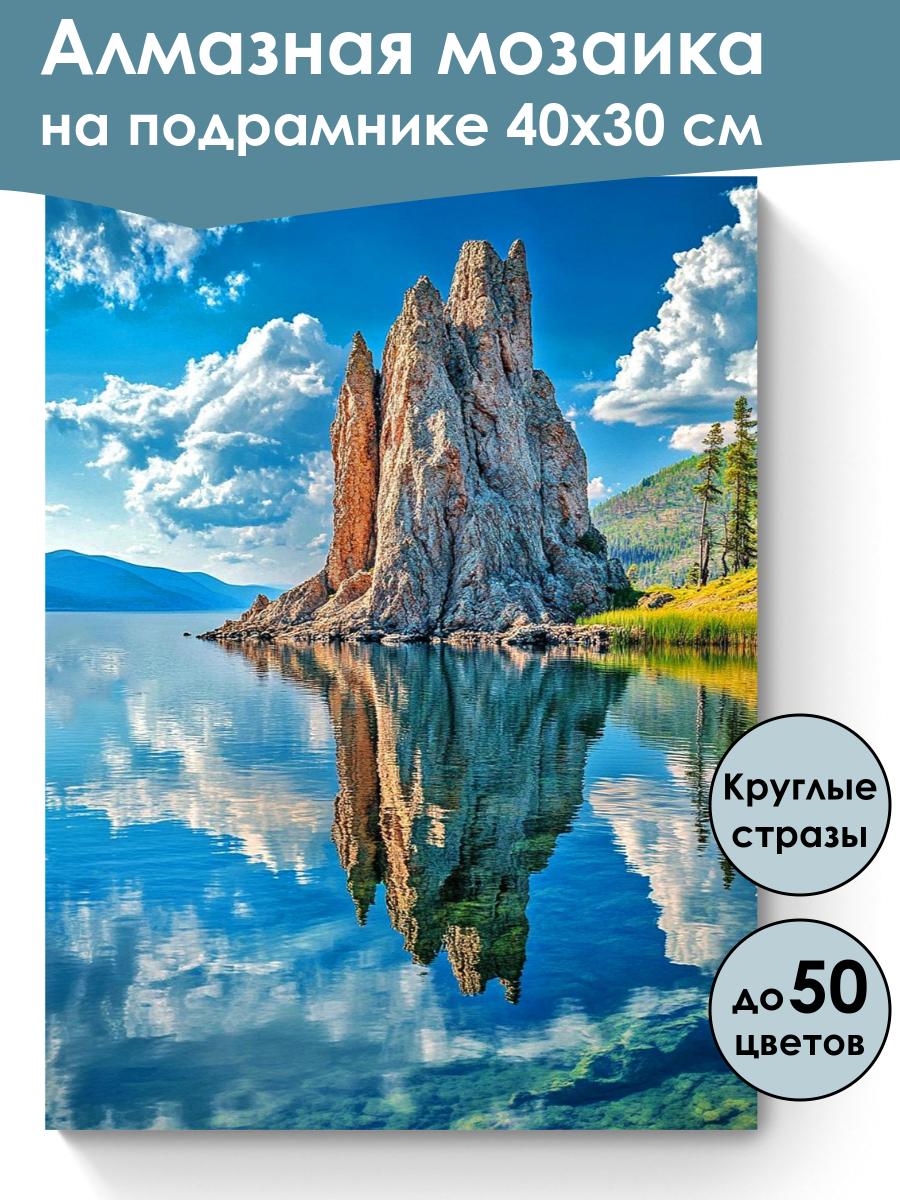 Алмазная мозаика
на подрамнике 40х30 см

Круглые стразы

до 50 цветов