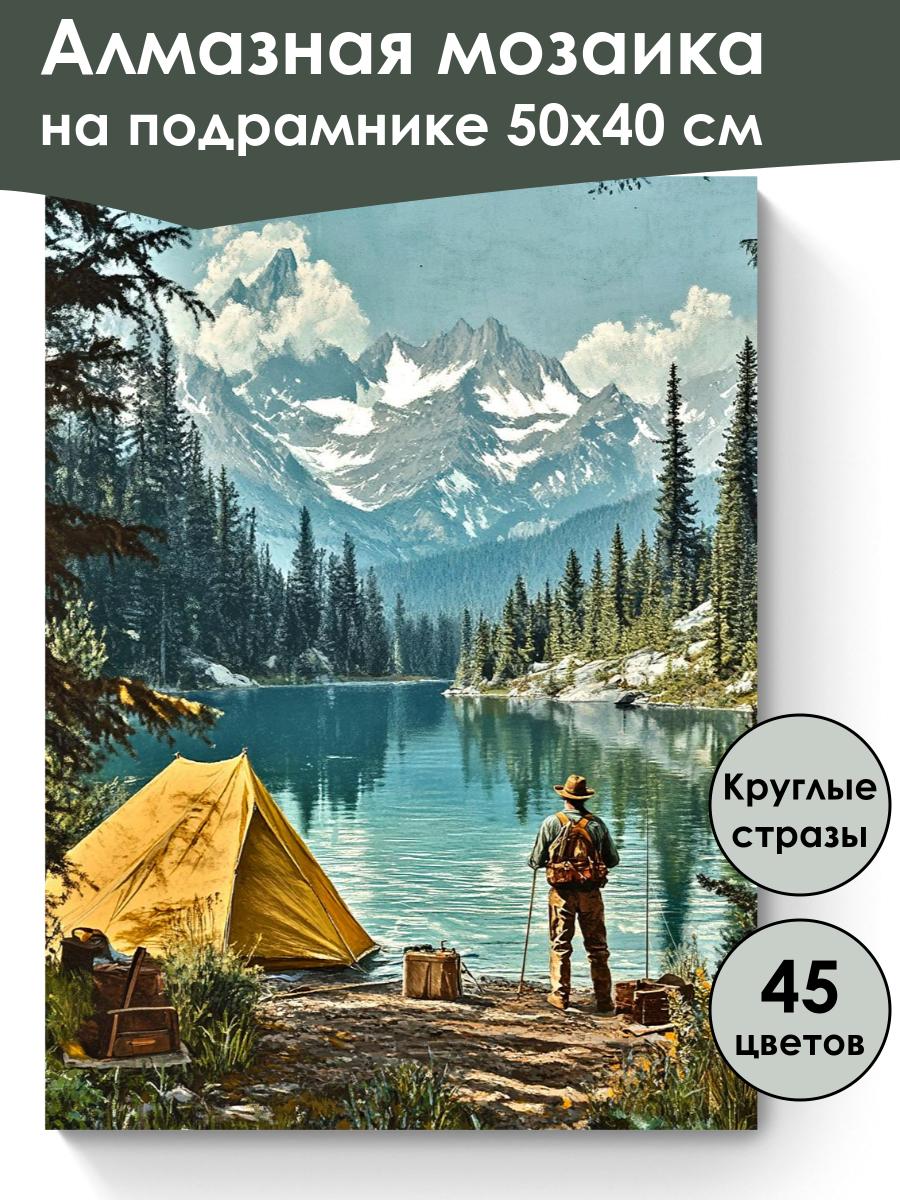 Алмазная мозаика на подрамнике 50х40 см

Круглые стразы

45 цветов