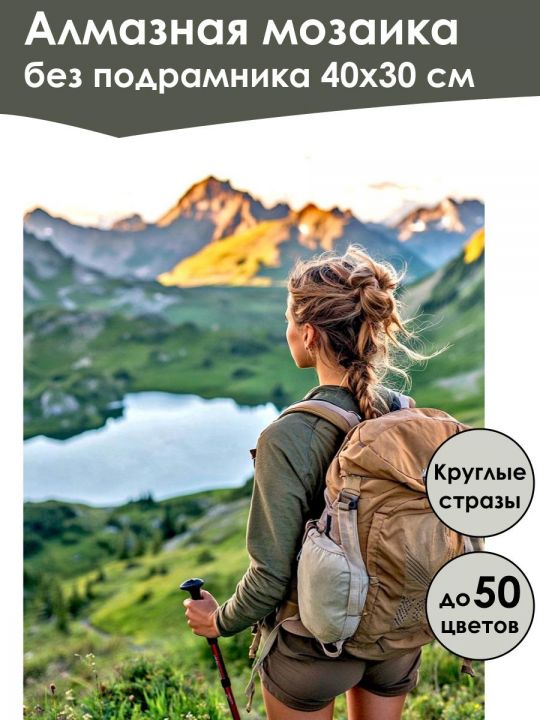 Алмазная мозаика без подрамника 40х30 см

Круглые стразы

до 50 цветов