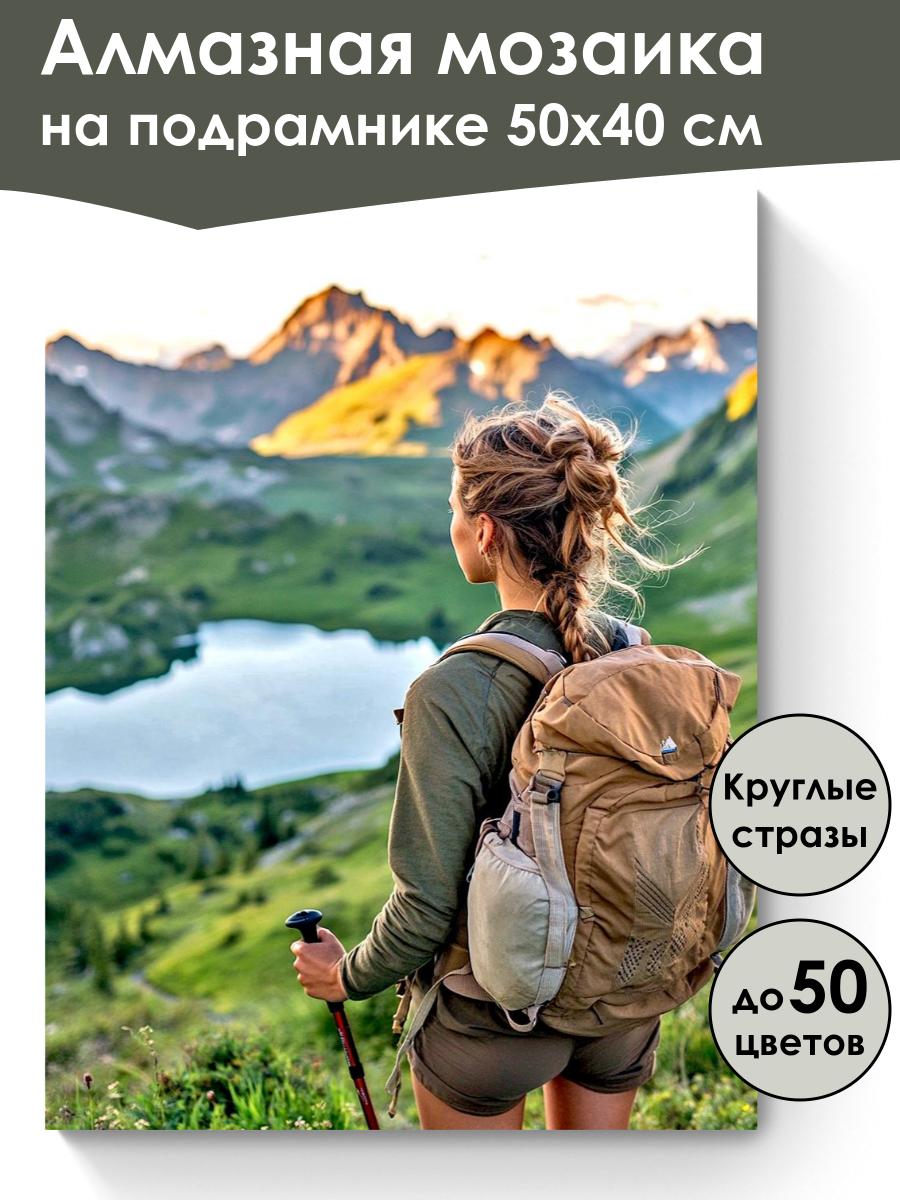 Алмазная мозаика
на подрамнике 50х40 см

Круглые стразы

до 50 цветов