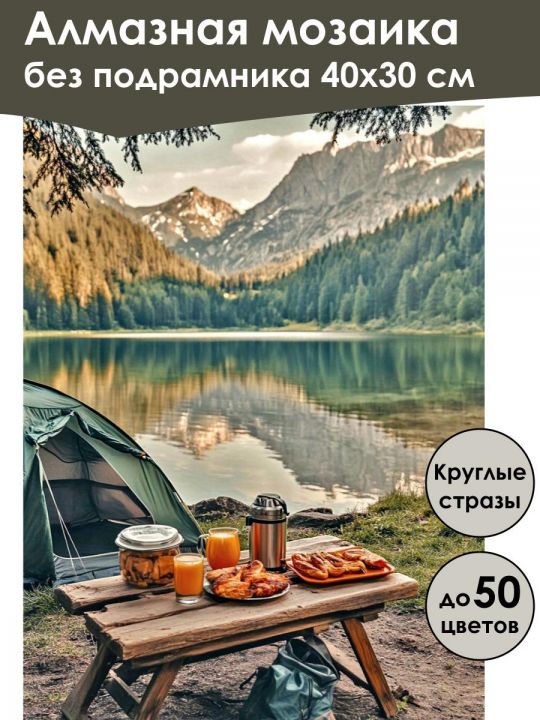 Алмазная мозаика без подрамника 40х30 см

Круглые стразы

до 50 цветов