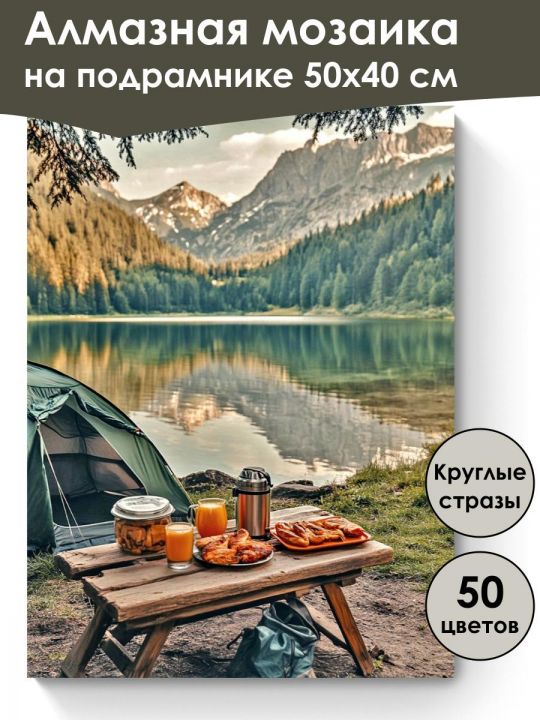 Алмазная мозаика на подрамнике 50х40 см

Круглые стразы

50 цветов