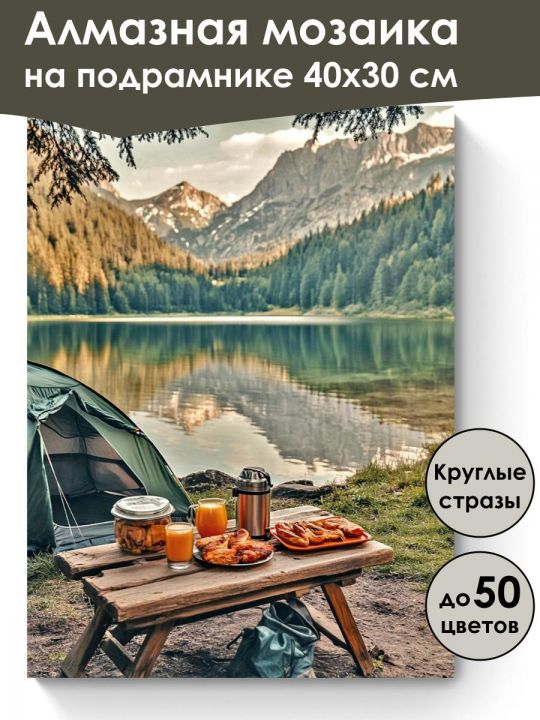 Алмазная мозаика
на подрамнике 40х30 см

Круглые стразы

до 50 цветов