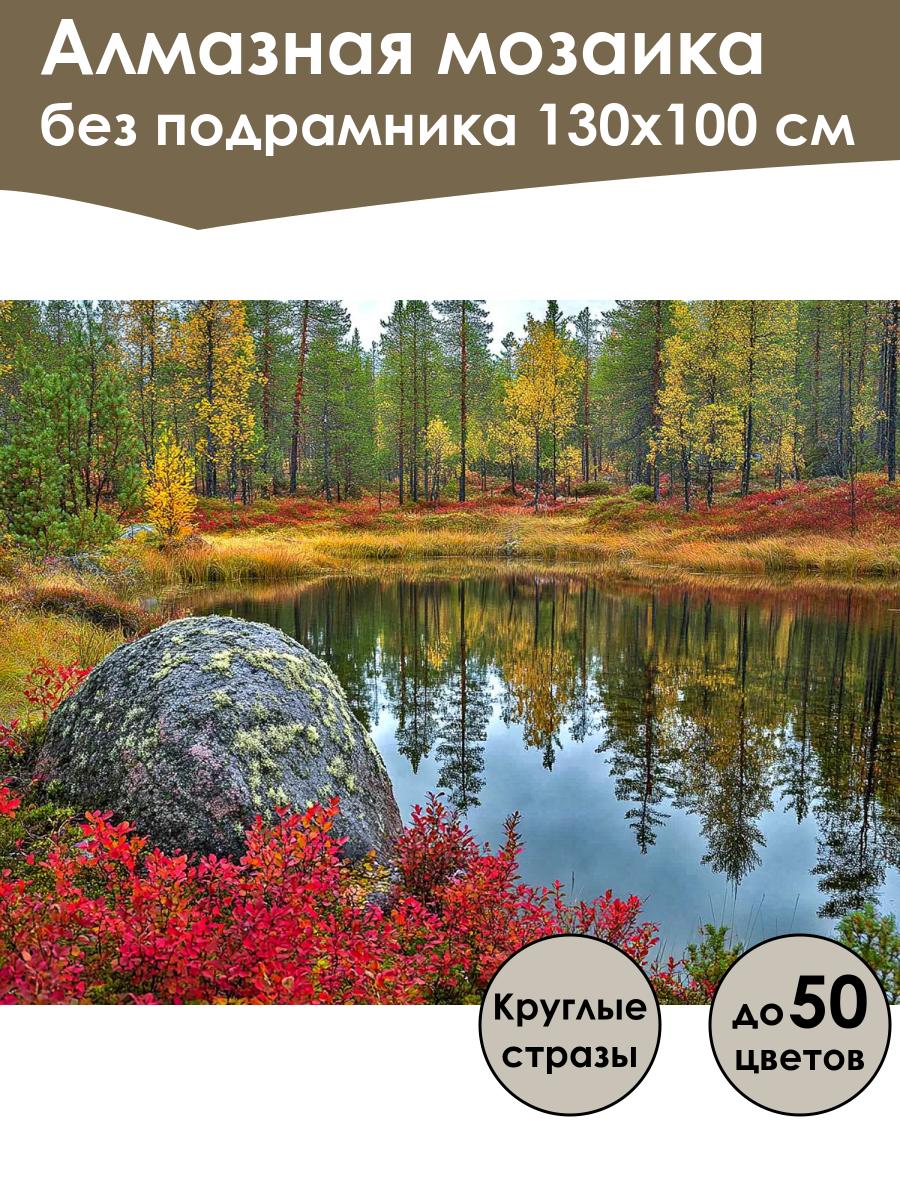 Алмазная мозаика без подрамника 130х100 см

Круглые стразы

до 50 цветов