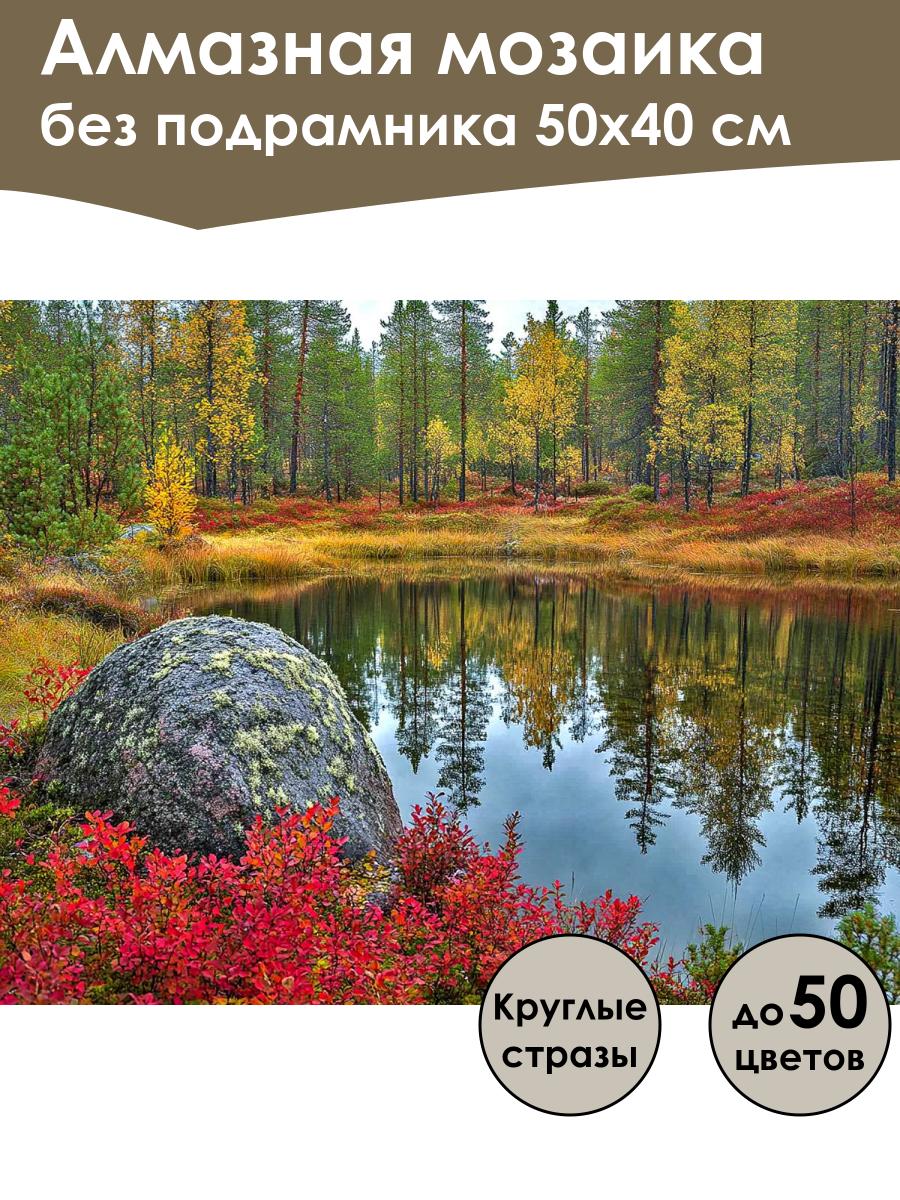 Алмазная мозаика
без подрамника 50х40 см

Круглые стразы

до 50 цветов