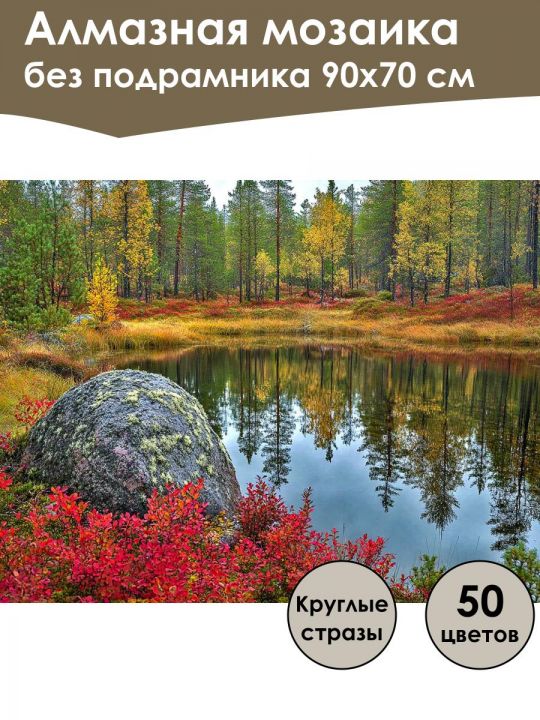 Алмазная мозаика
без подрамника 90х70 см

Круглые стразы

50 цветов