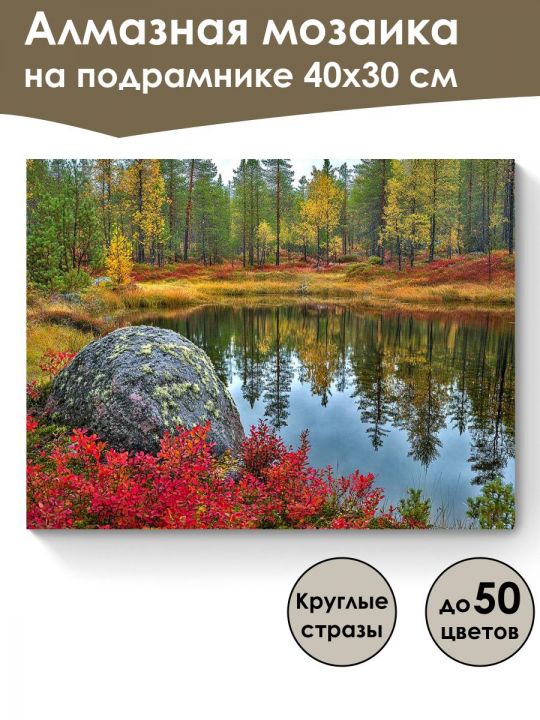 Алмазная мозаика на подрамнике 40х30 см

Круглые стразы

до 50 цветов