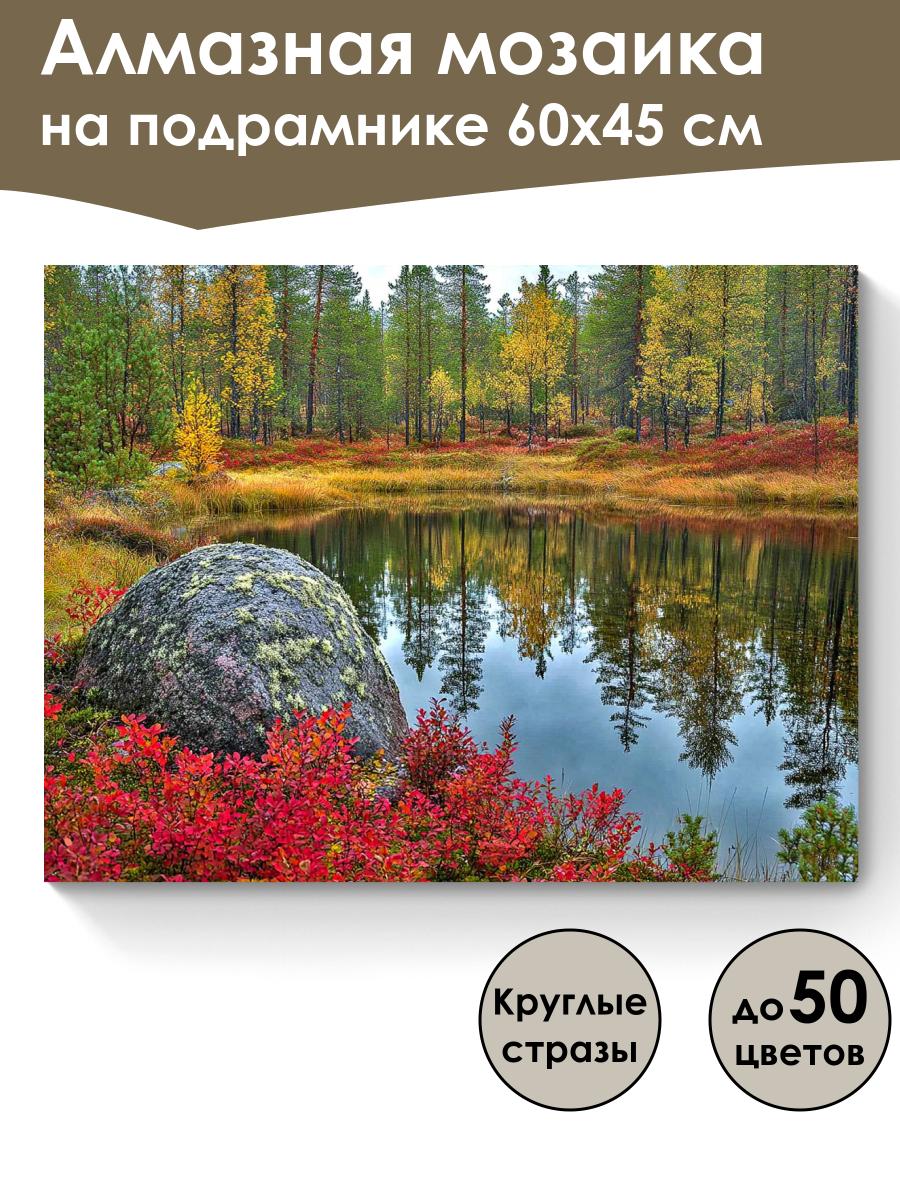 Алмазная мозаика
на подрамнике 60х45 см

Круглые стразы

до 50 цветов