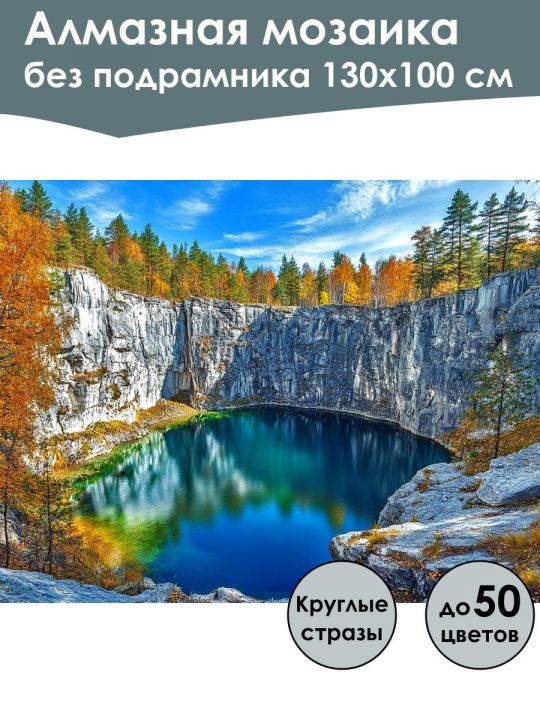 Алмазная мозаика
без подрамника 130х100 см

Круглые стразы

до 50 цветов