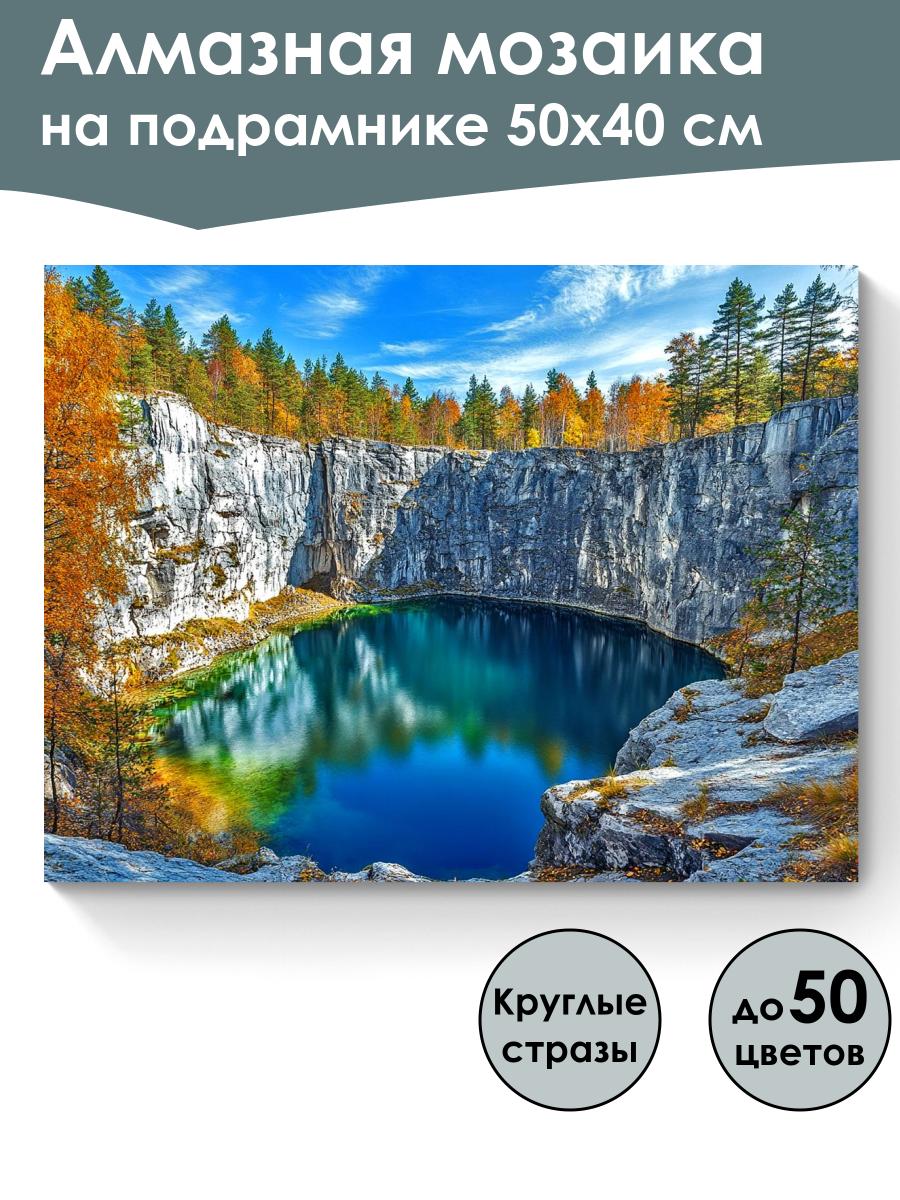 Алмазная мозаика
на подрамнике 50х40 см

Круглые стразы

до 50 цветов