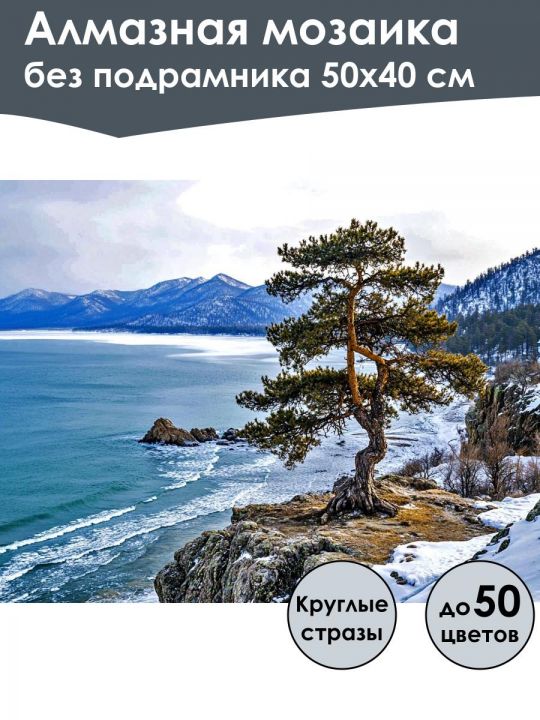 Алмазная мозаика без подрамника 50х40 см

Круглые стразы

до 50 цветов