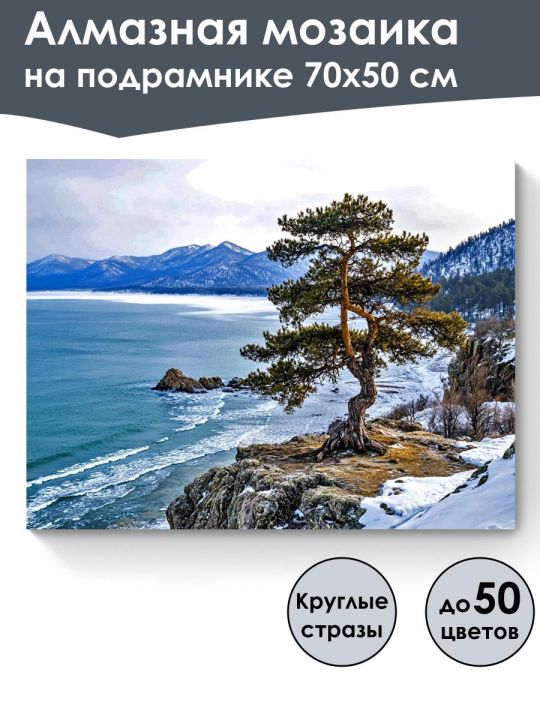 Алмазная мозаика на подрамнике 70х50 см

Круглые стразы

до 50 цветов