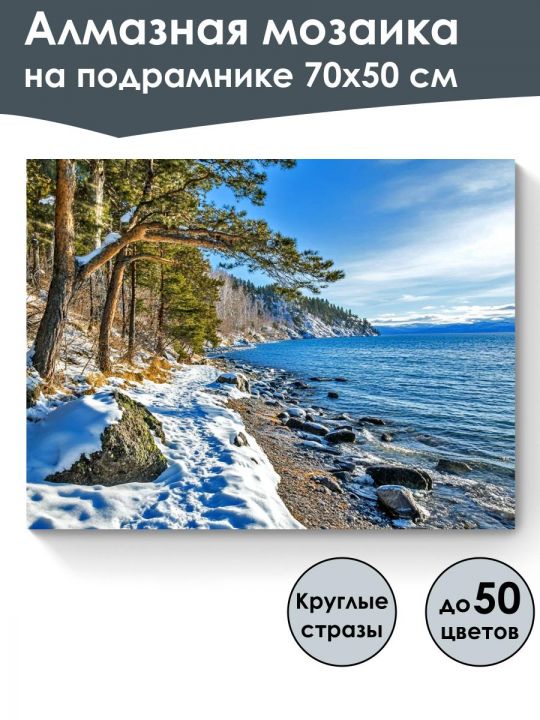 Алмазная мозаика
на подрамнике 70х50 см

Круглые стразы

до 50 цветов