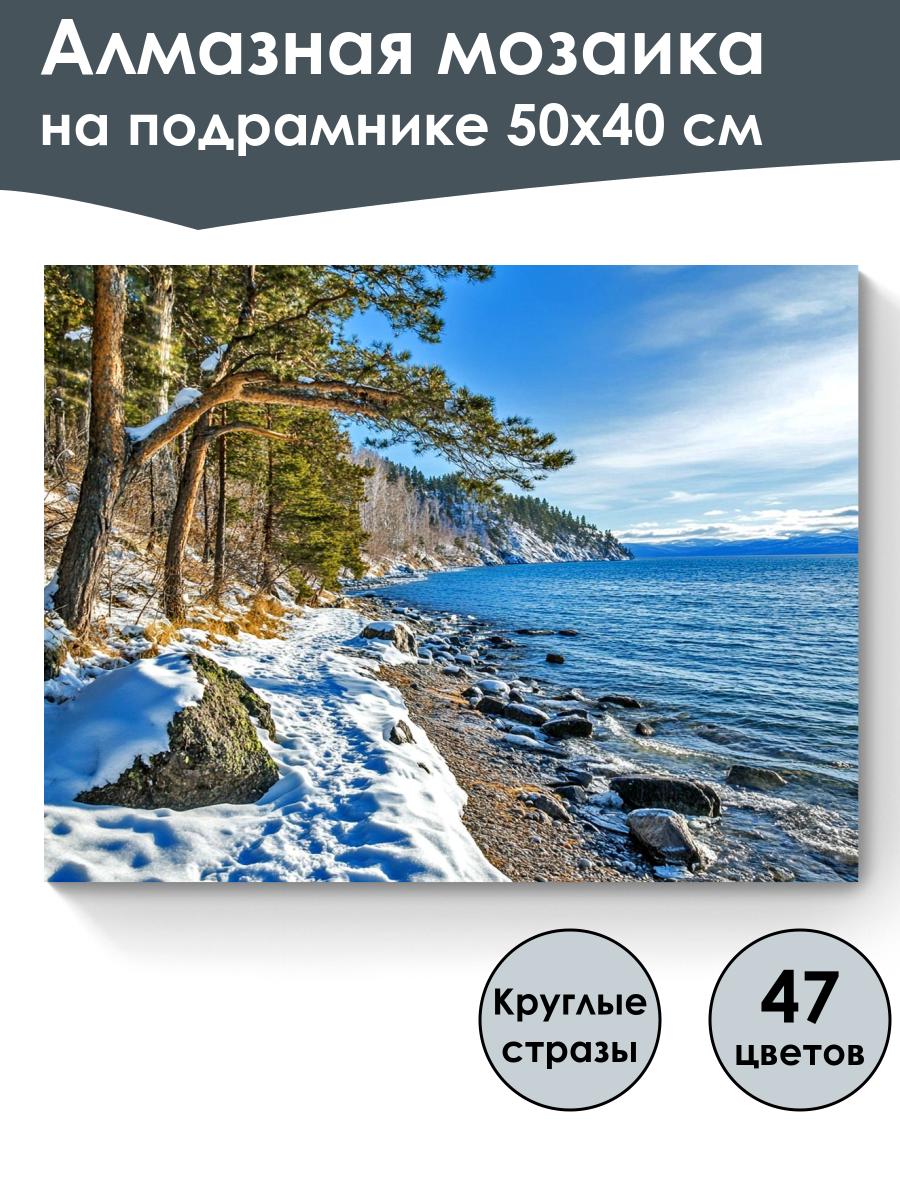 Алмазная мозаика
на подрамнике 50х40 см

Круглые стразы

47 цветов