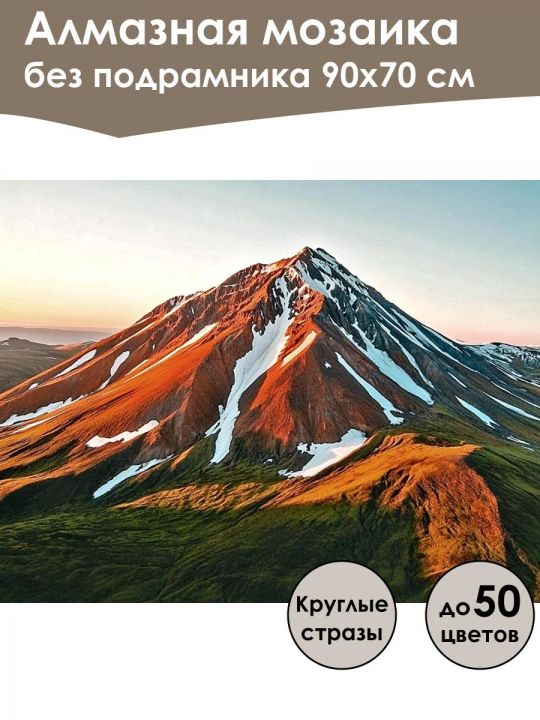 Алмазная мозаика
без подрамника 90х70 см

Круглые стразы

до 50 цветов