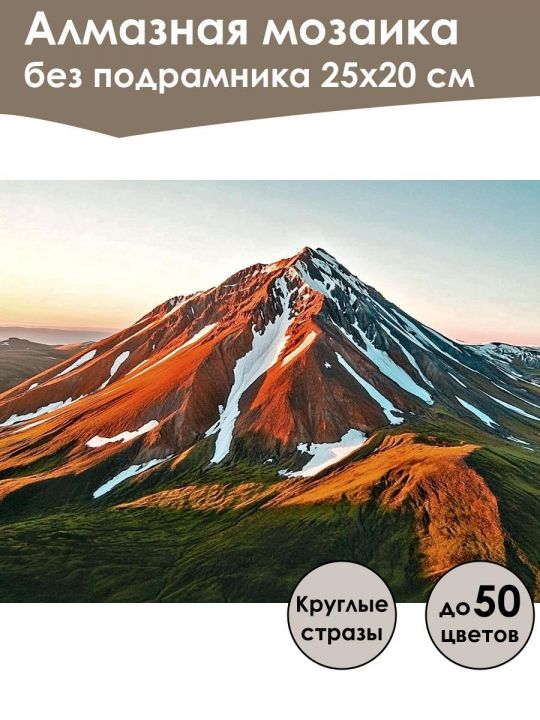 Алмазная мозаика
без подрамника 25х20 см

Круглые стразы

до 50 цветов