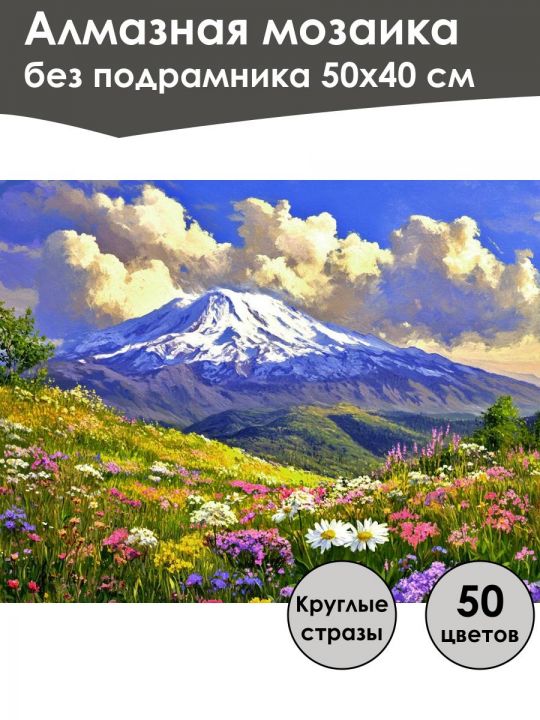 Алмазная мозаика
без подрамника 50х40 см

Круглые стразы

50 цветов