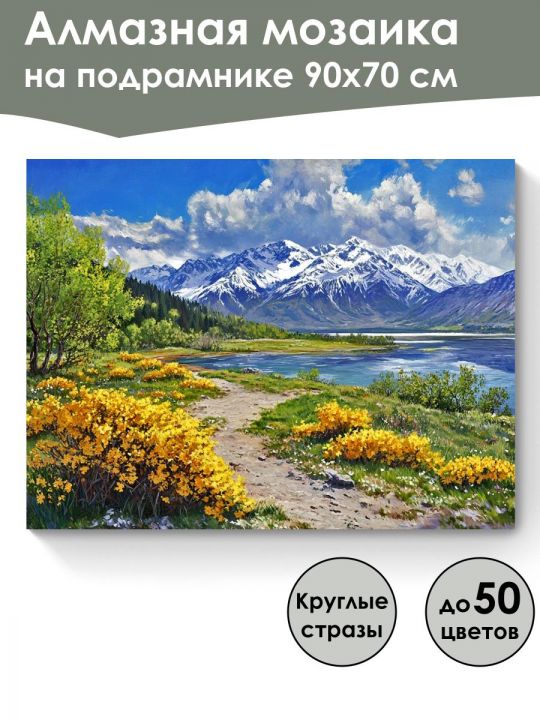 Алмазная мозаика на подрамнике 90х70 см

Круглые стразы

до 50 цветов