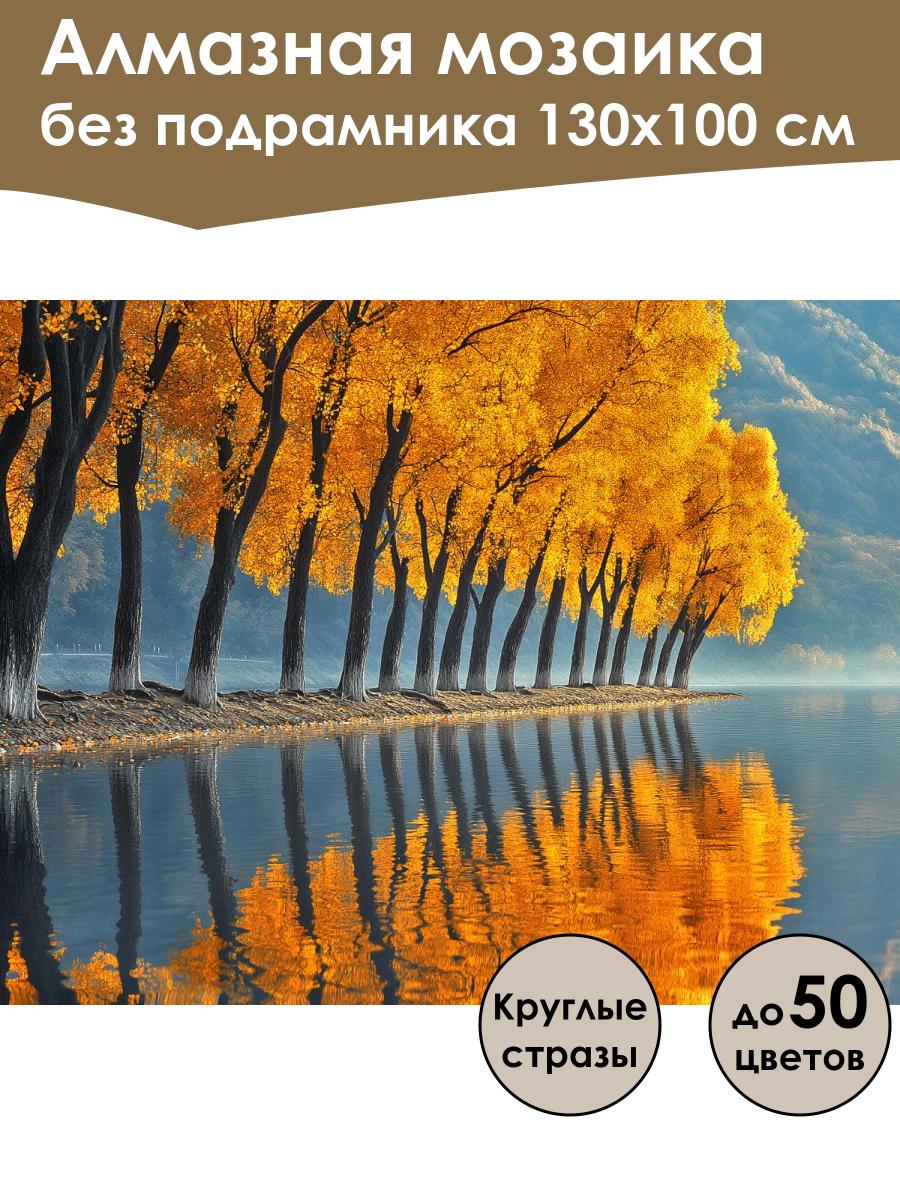 Алмазная мозаика без подрамника 130х100 см

Круглые стразы

до 50 цветов