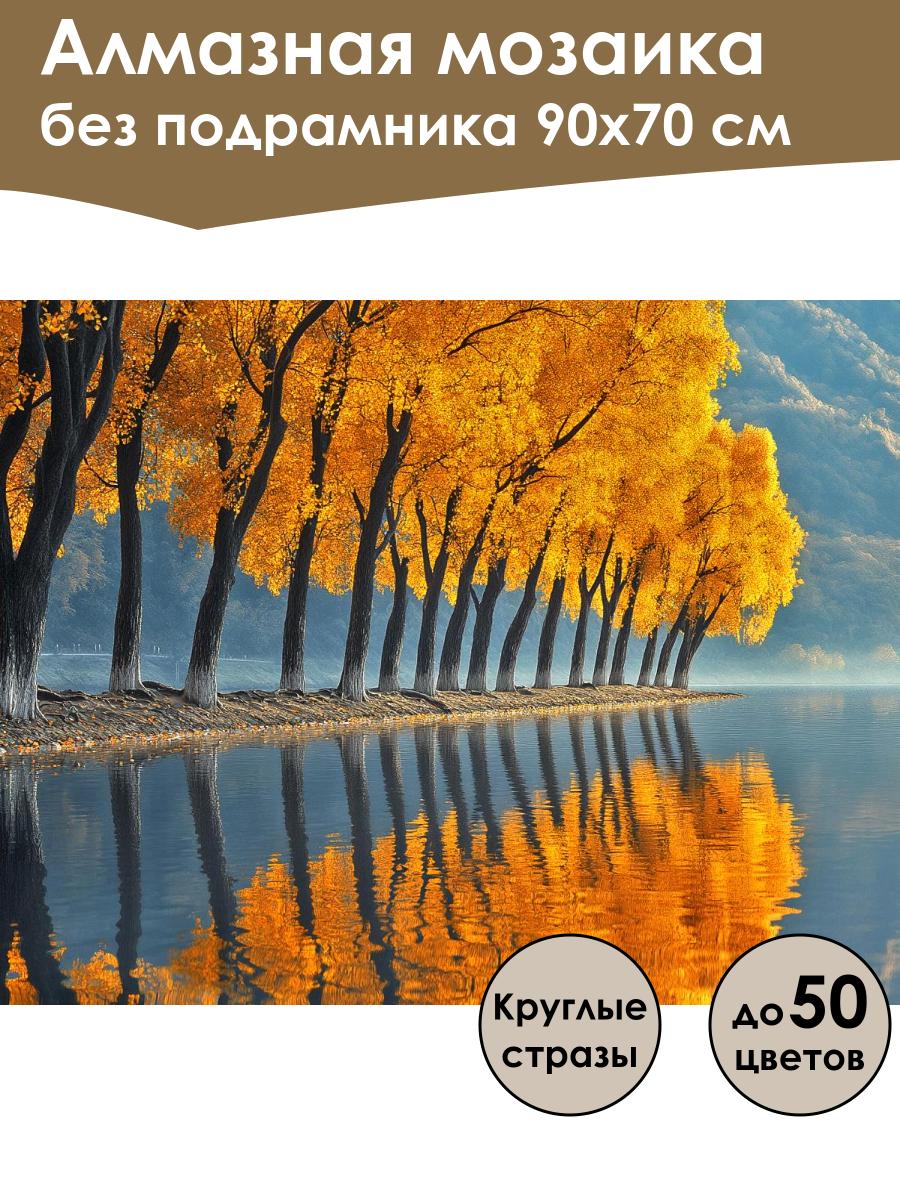 Алмазная мозаика
без подрамника 90х70 см

Круглые стразы

до 50 цветов