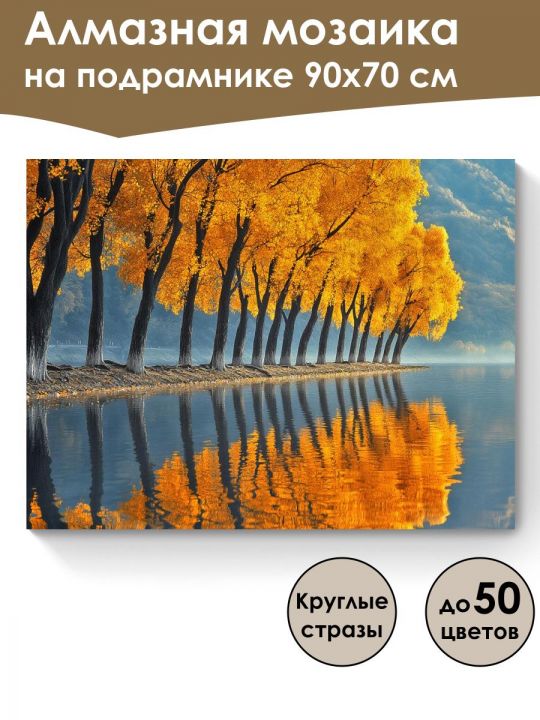 Алмазная мозаика
на подрамнике 90х70 см

Круглые стразы

до 50 цветов