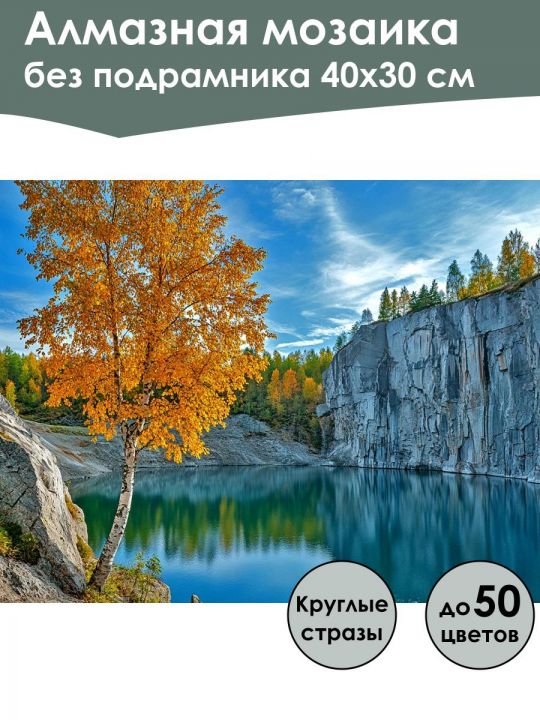 Алмазная мозаика
без подрамника 40х30 см

Круглые стразы

до 50 цветов