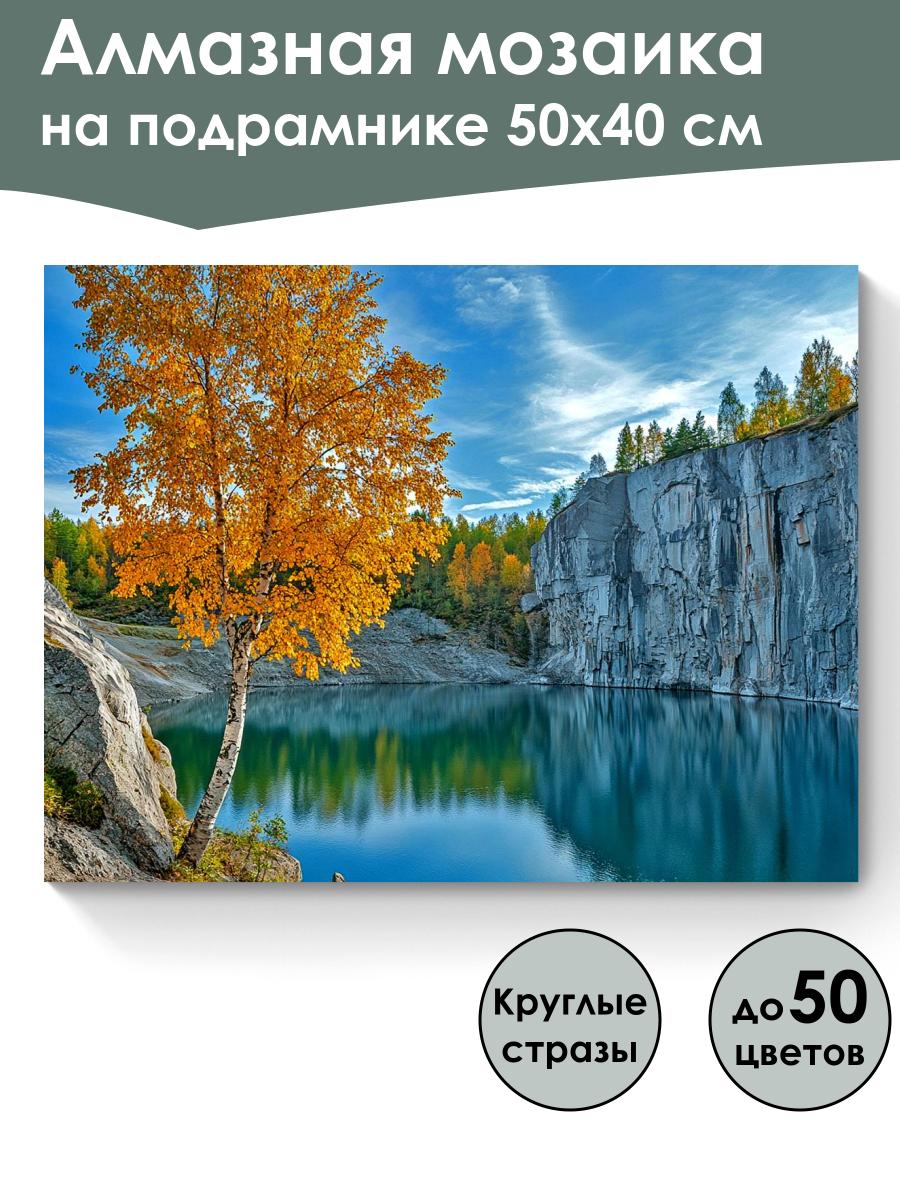 Алмазная мозаика
на подрамнике 50х40 см

Круглые стразы

до 50 цветов