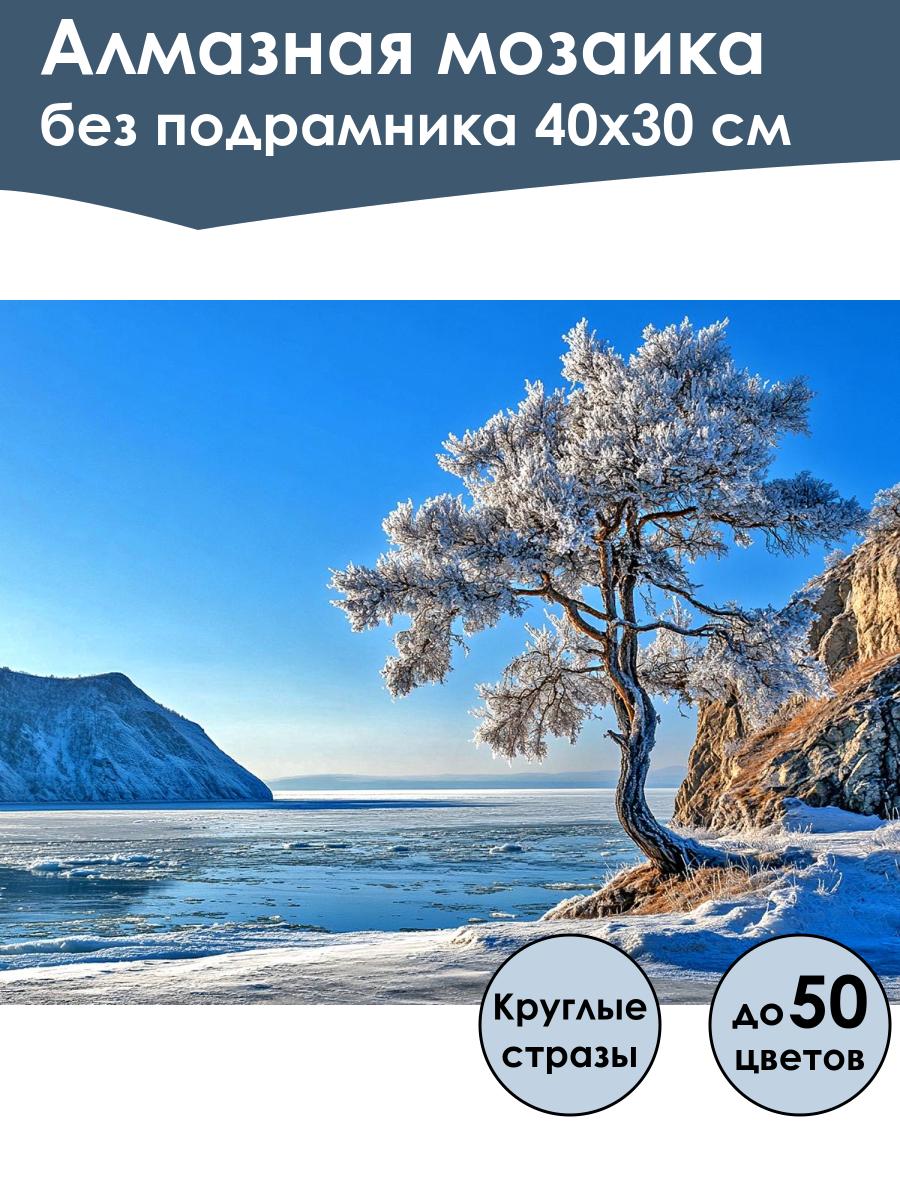 Алмазная мозаика
без подрамника 40х30 см

Круглые стразы

до 50 цветов