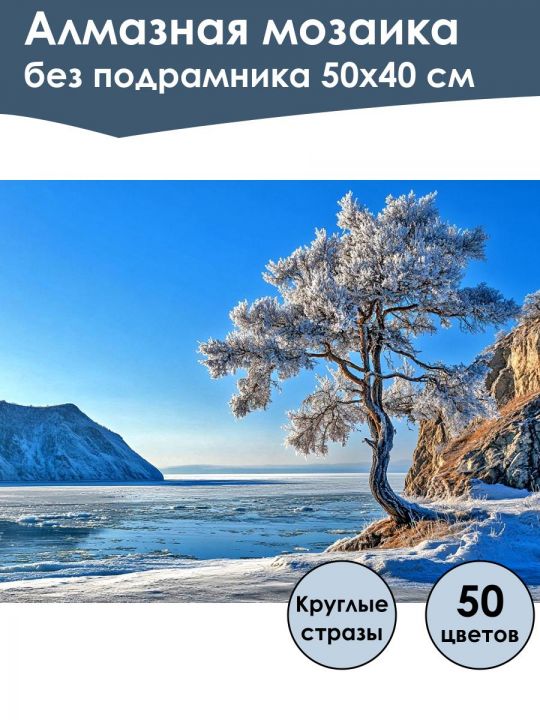 Алмазная мозаика
без подрамника 50х40 см

Круглые стразы

50 цветов